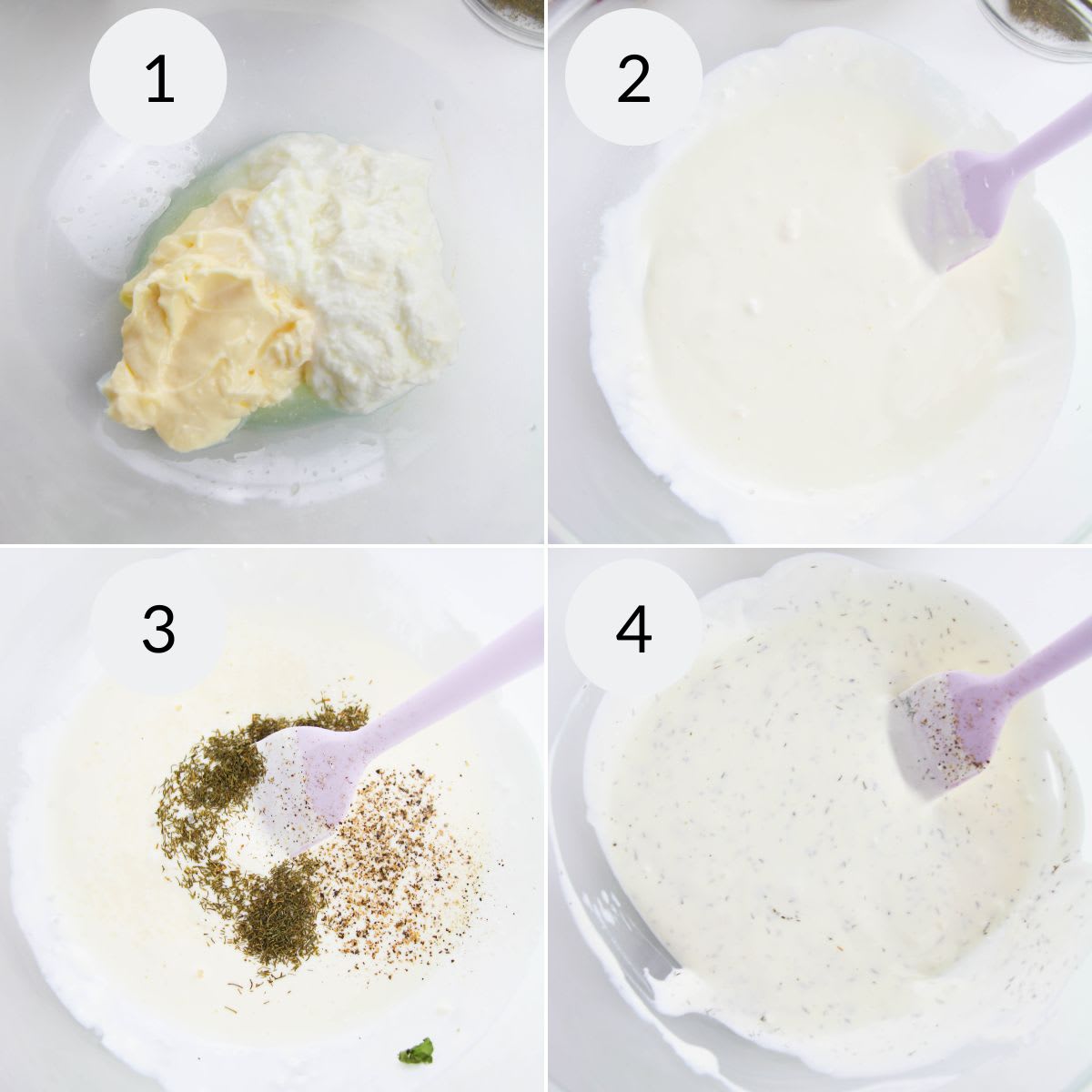 1

2

3

4