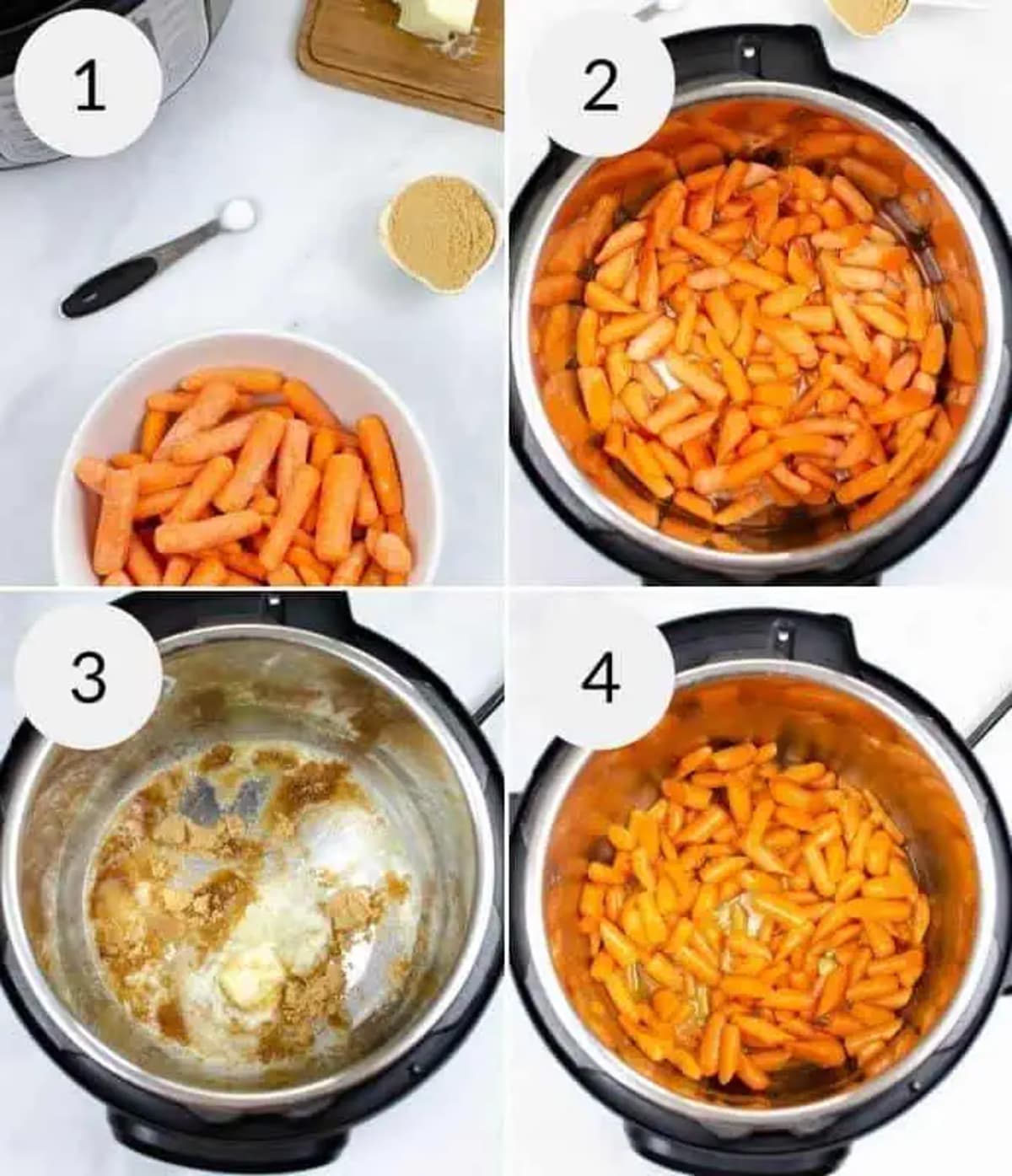 1

2

3

4