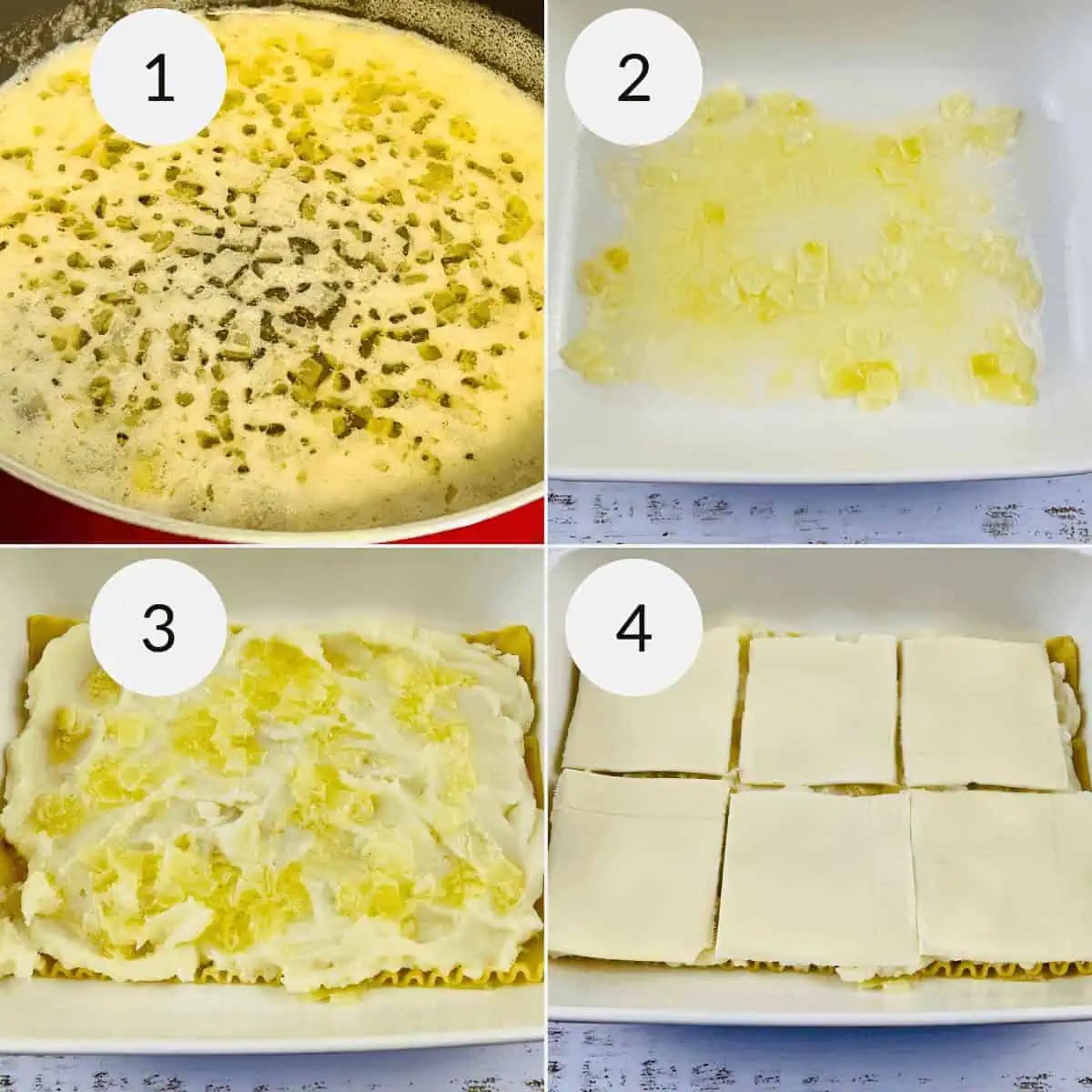 1

2

3

4