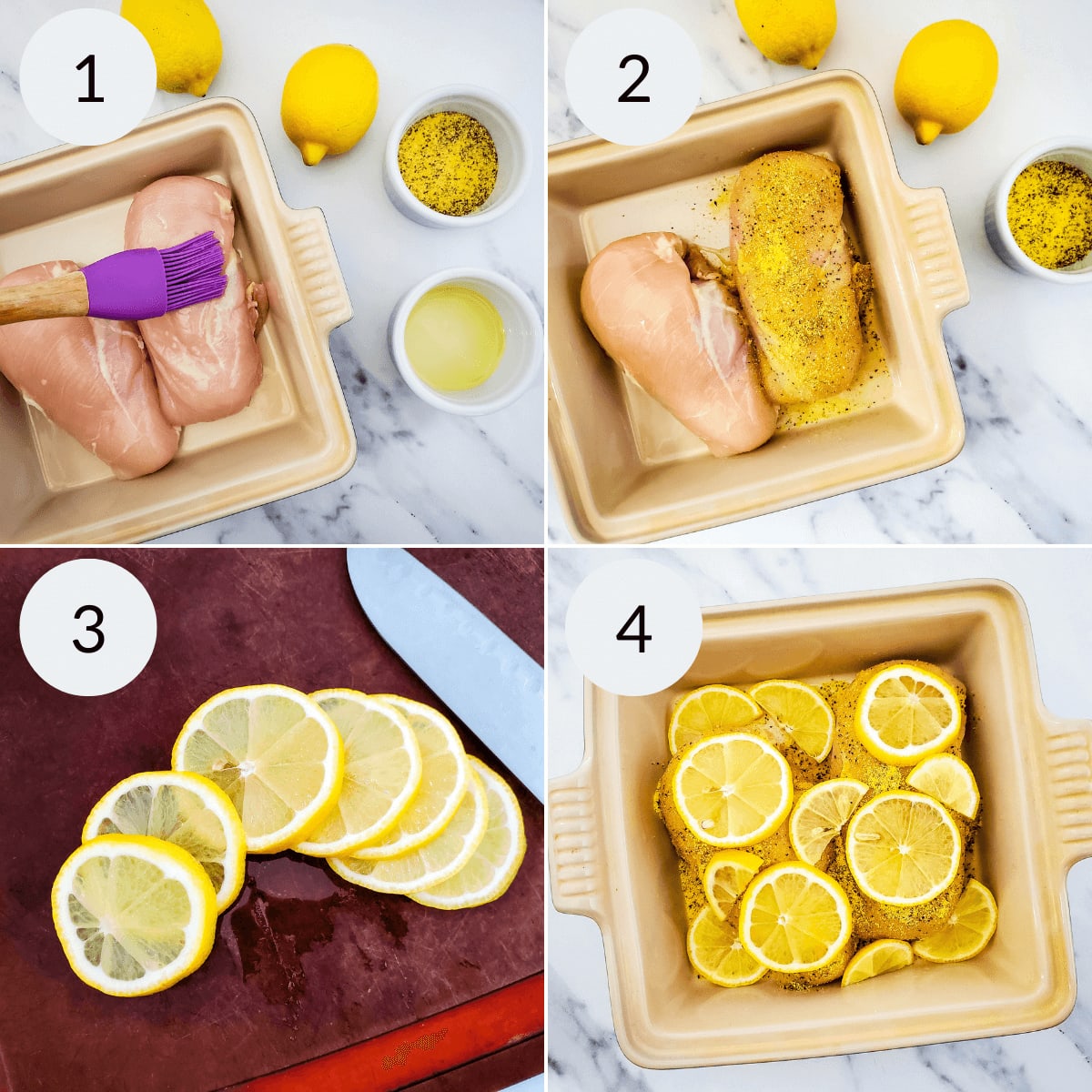 1

2

3

4