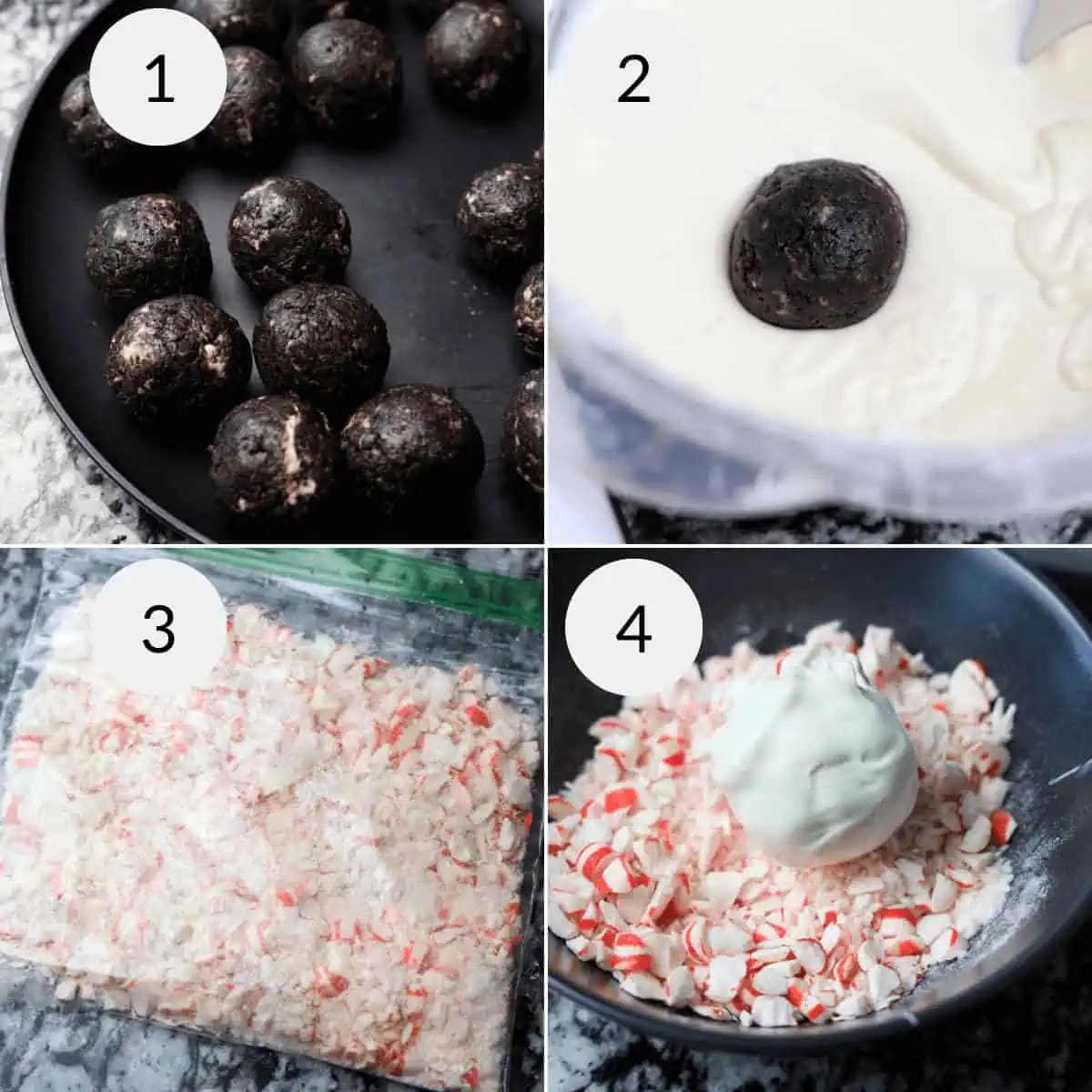 1

2

3

4