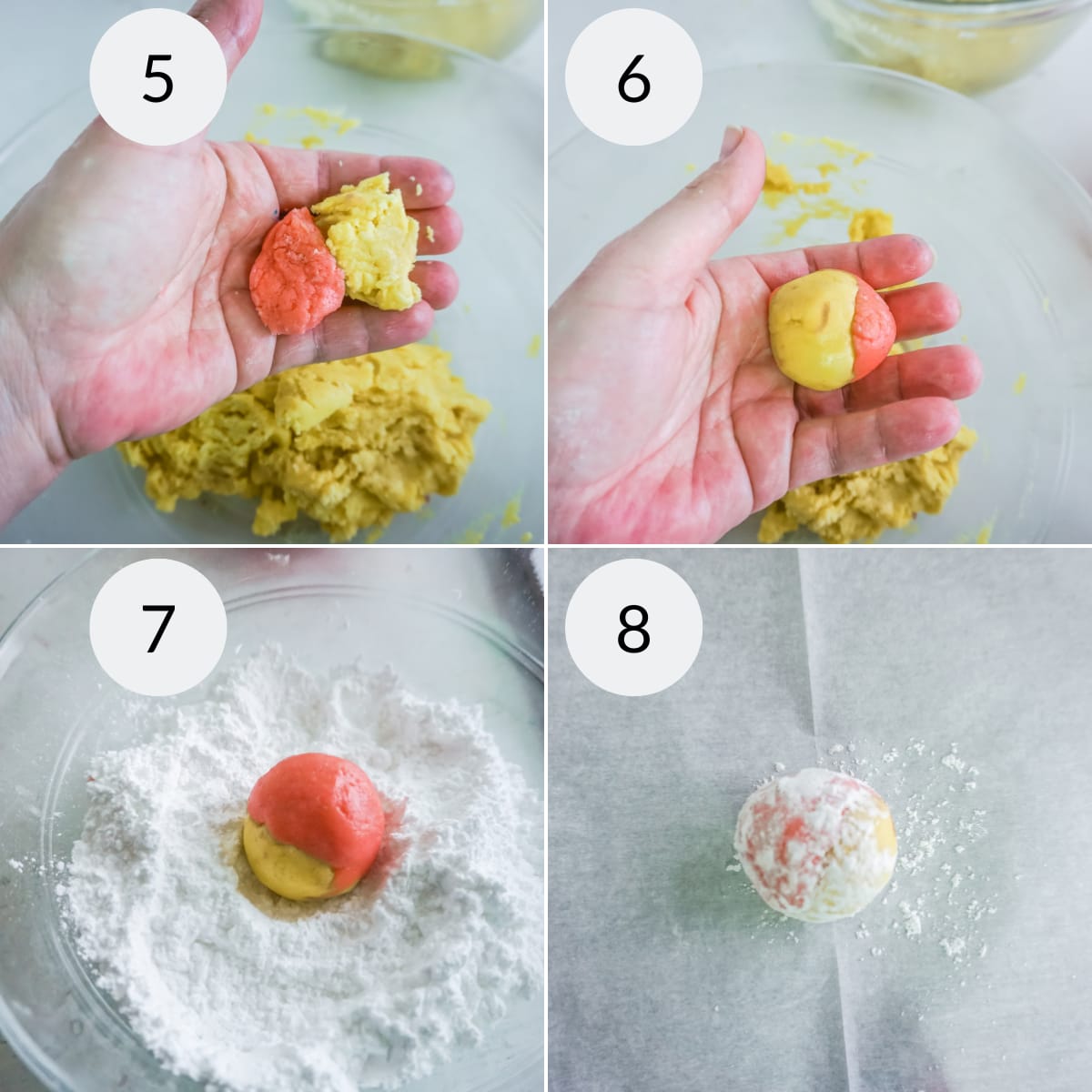 5

6

7

8