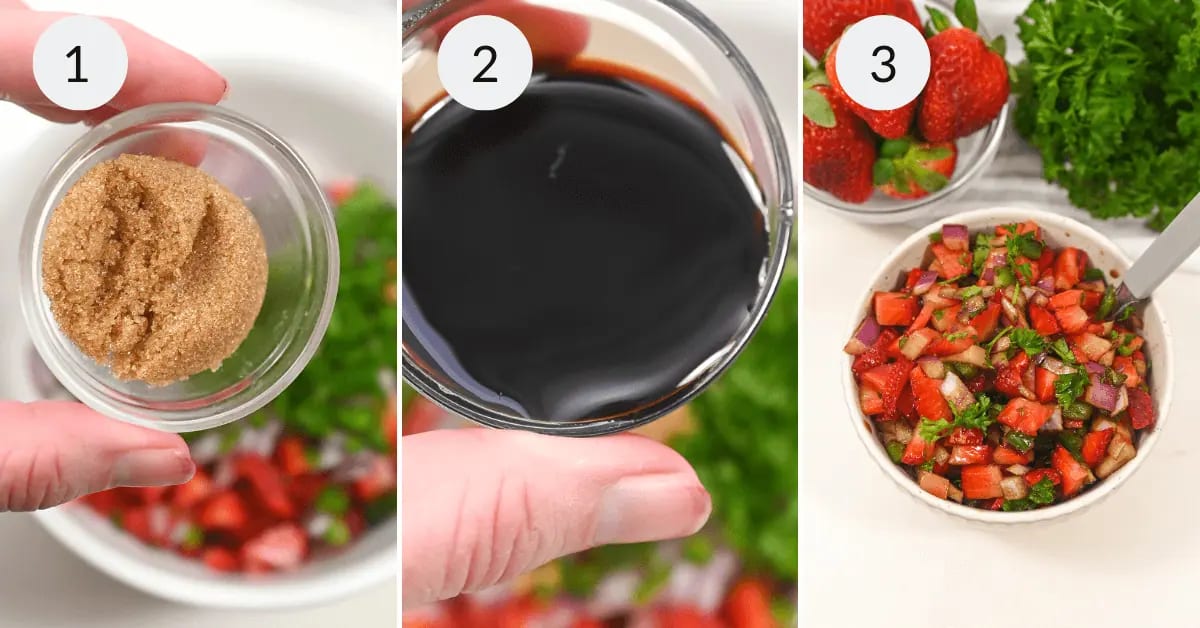 1

2

3