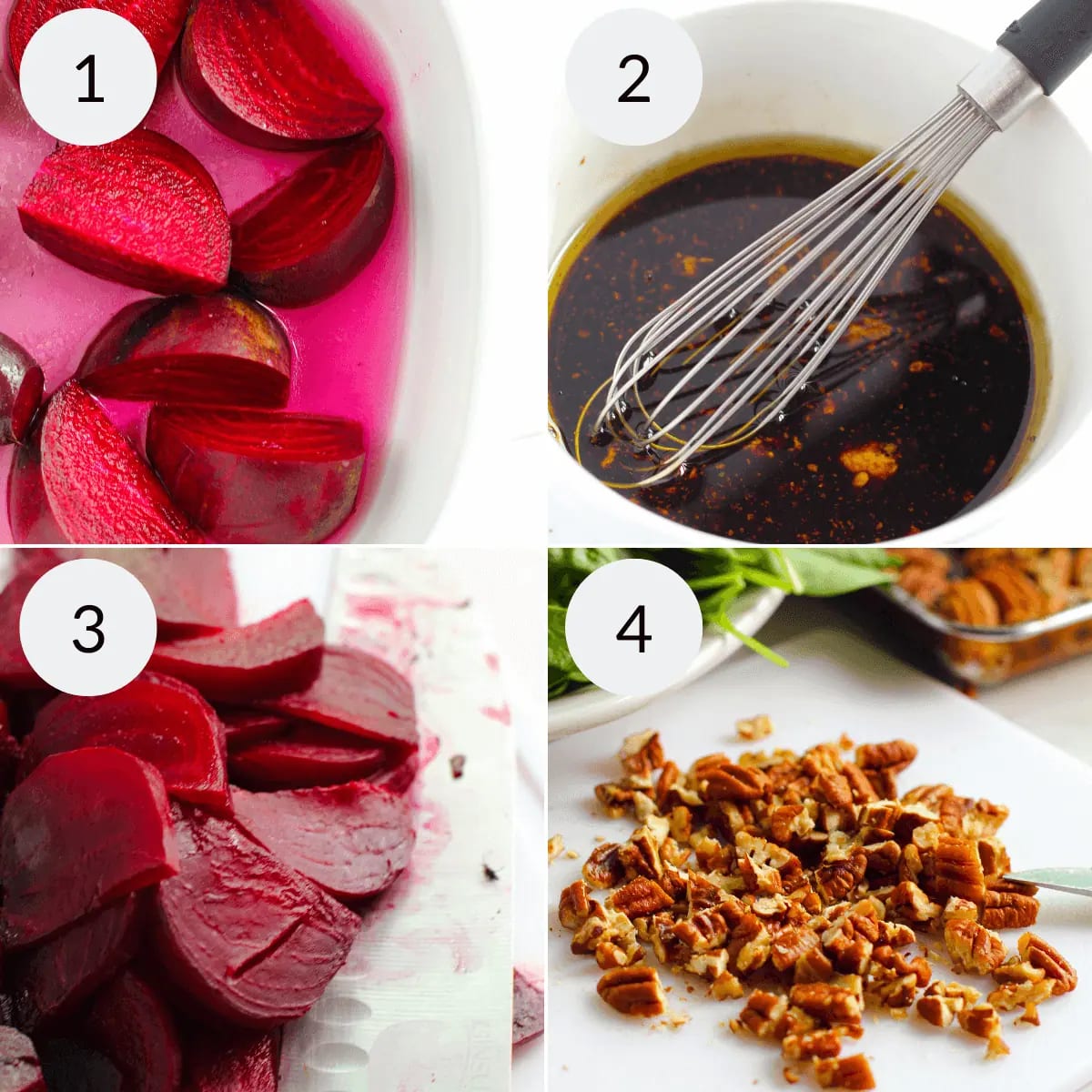 1

2

3

4