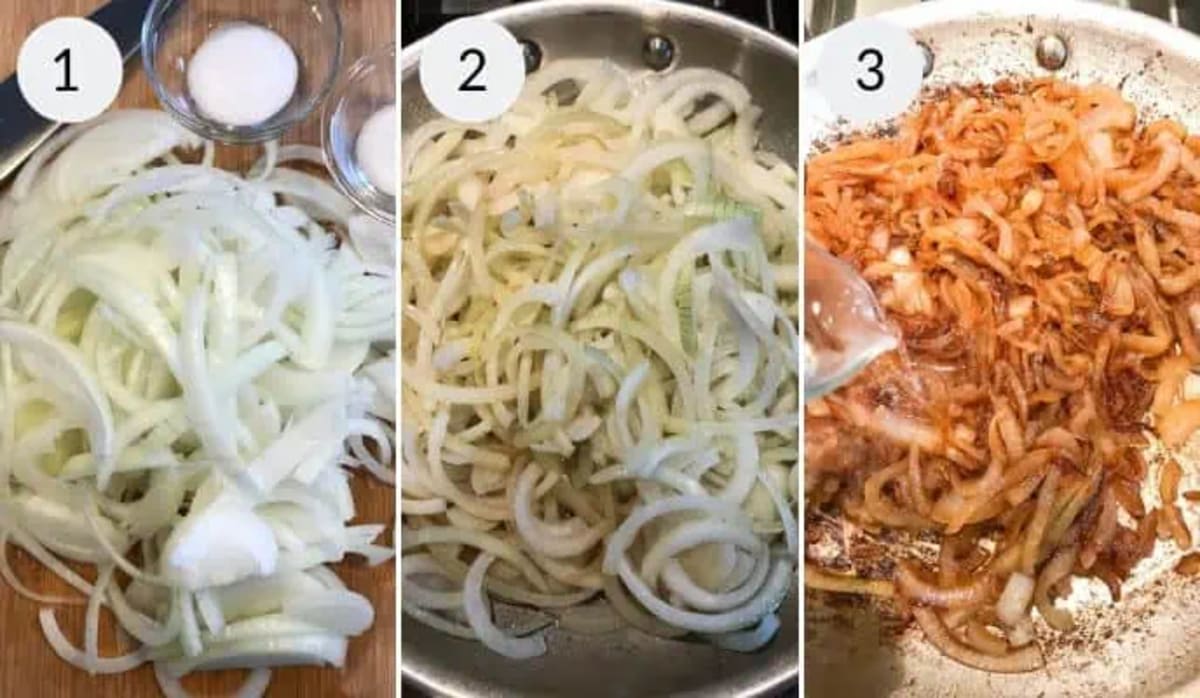 1

2

3