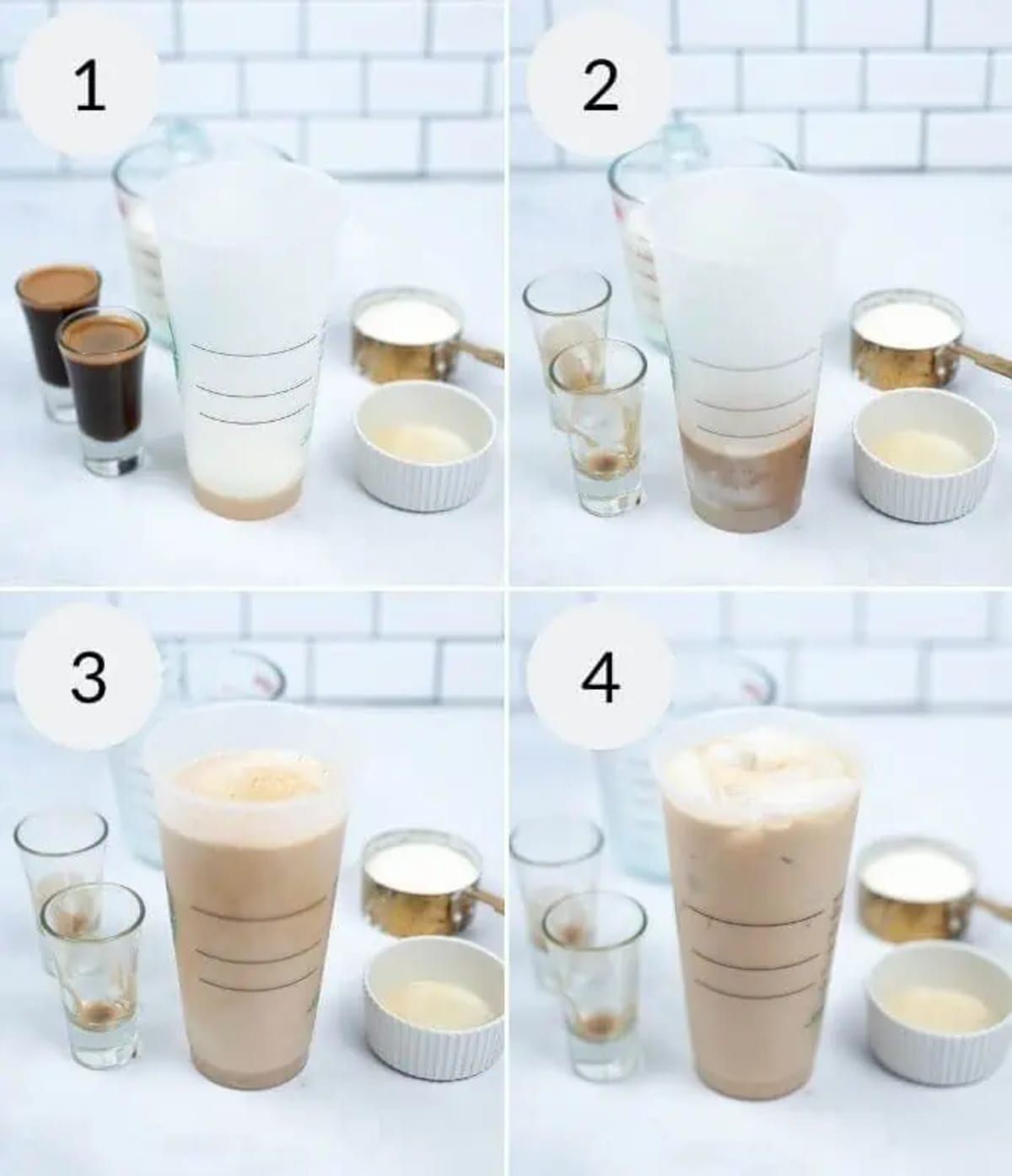 1

2

3

4