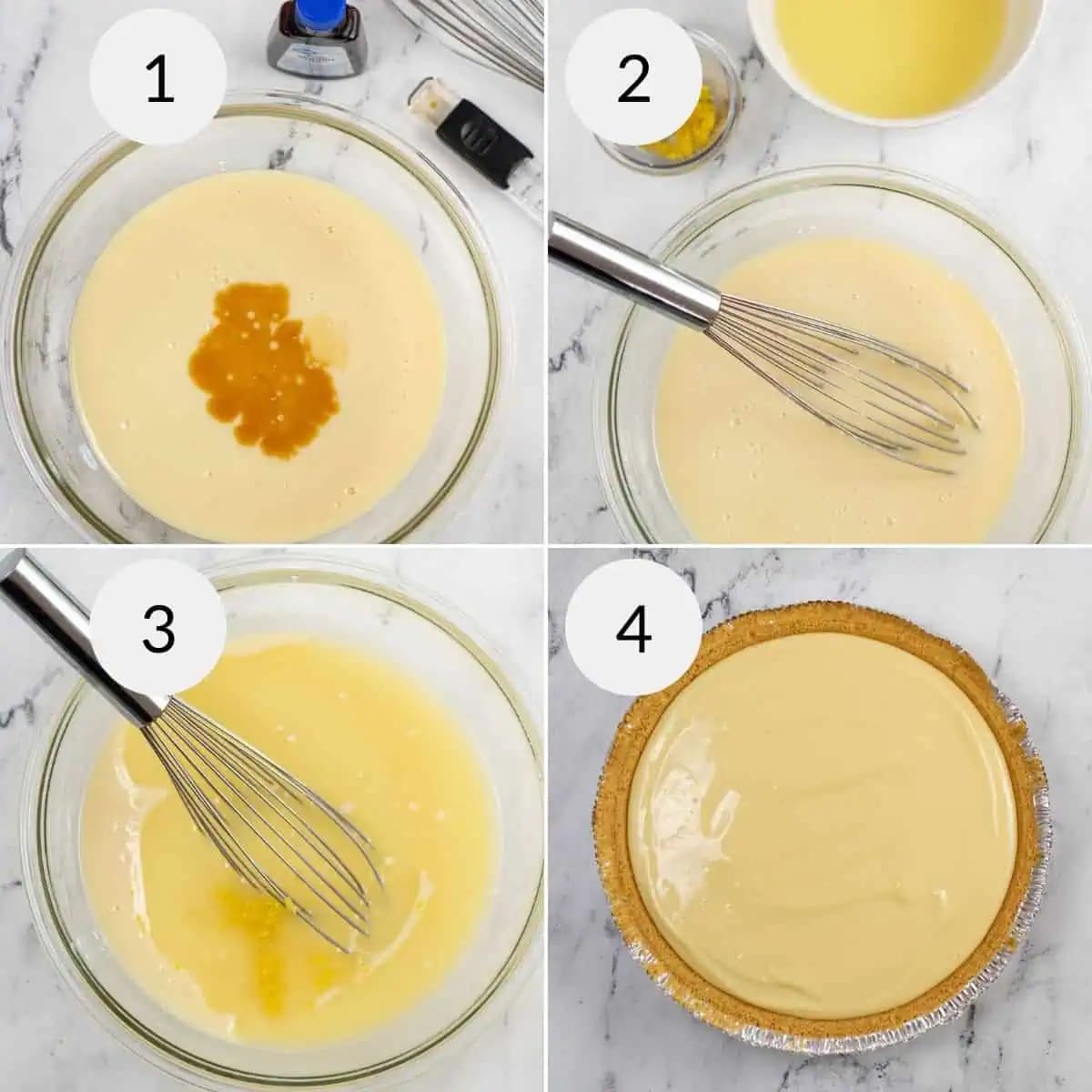 1
2
3
4