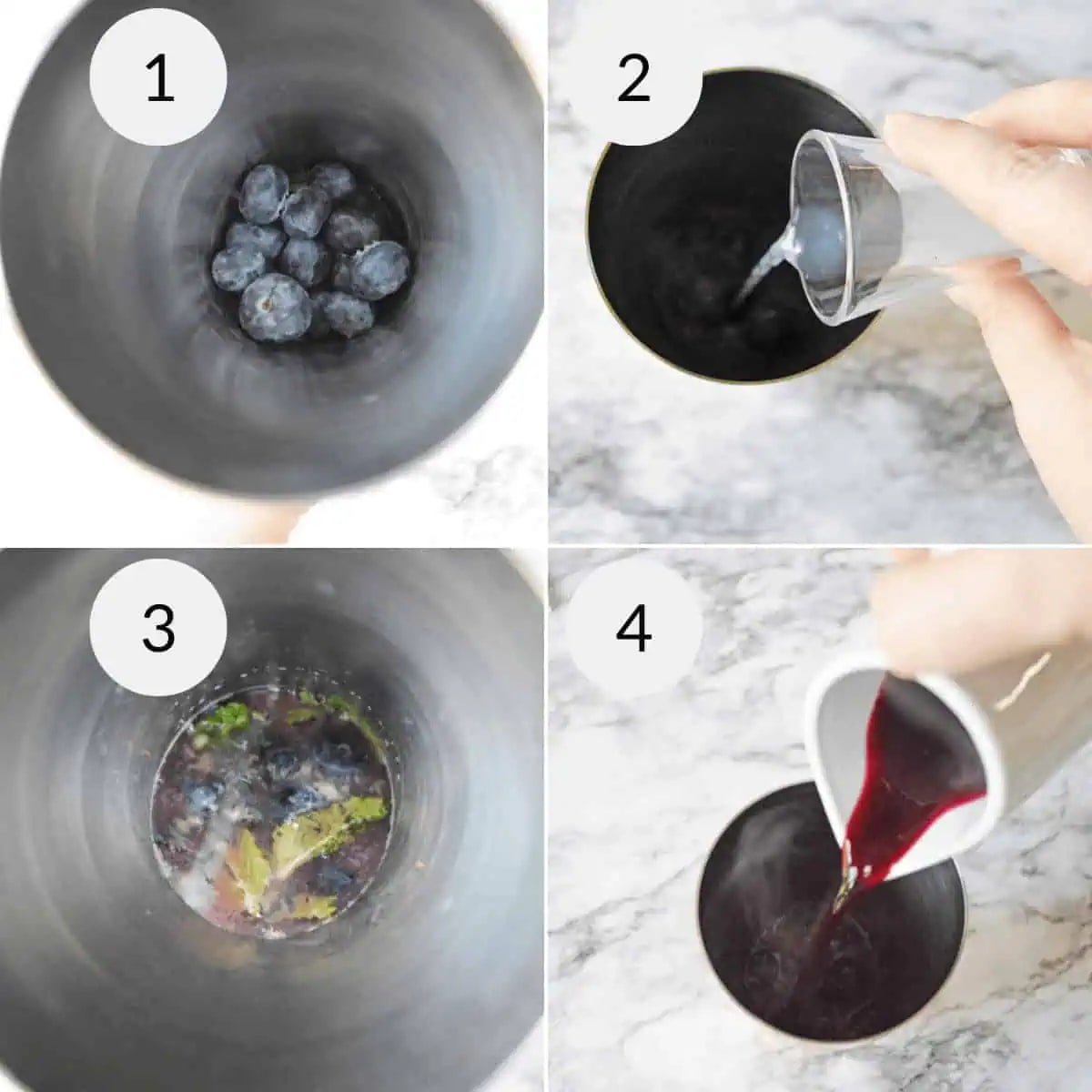 1

2

3

4