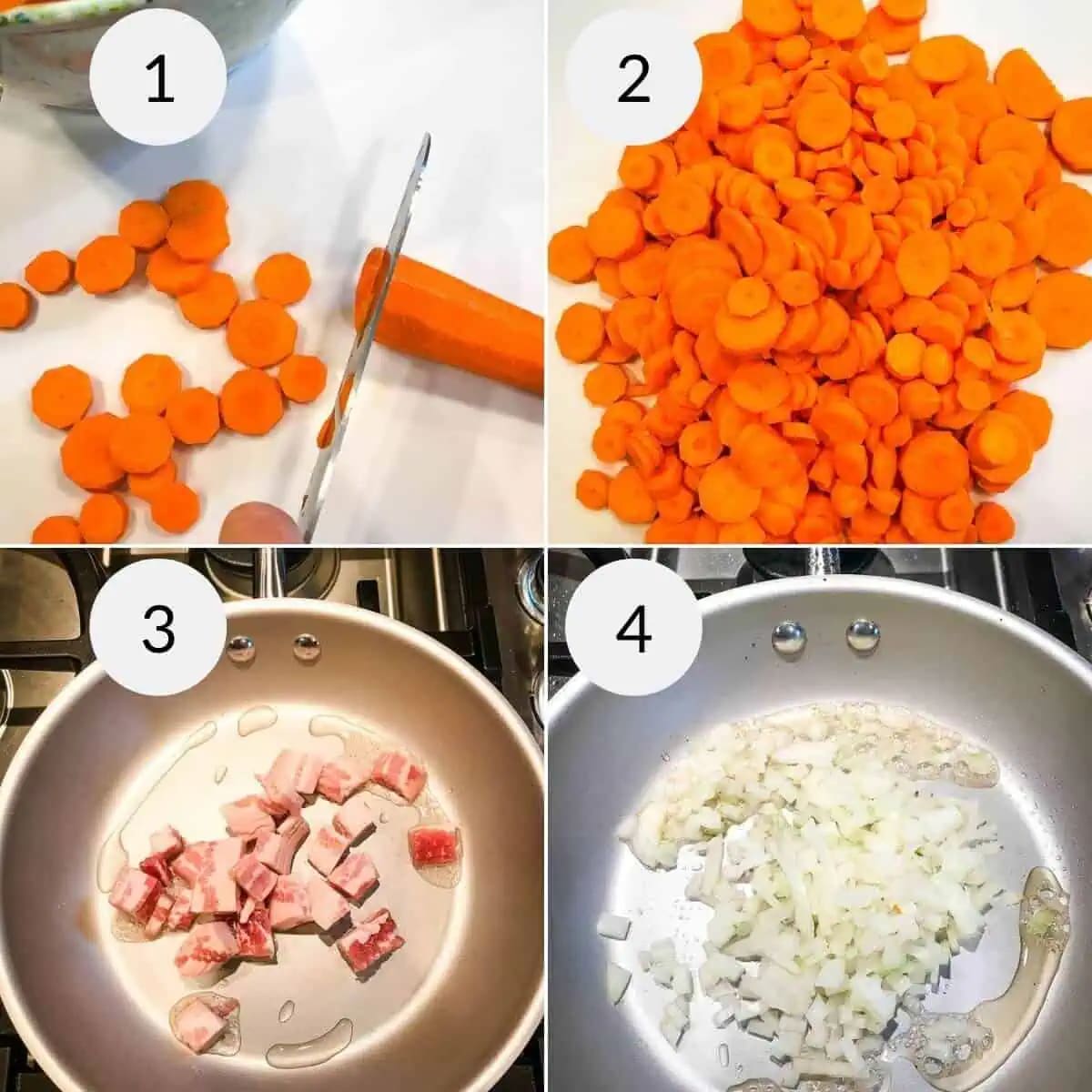 1

2

3

4