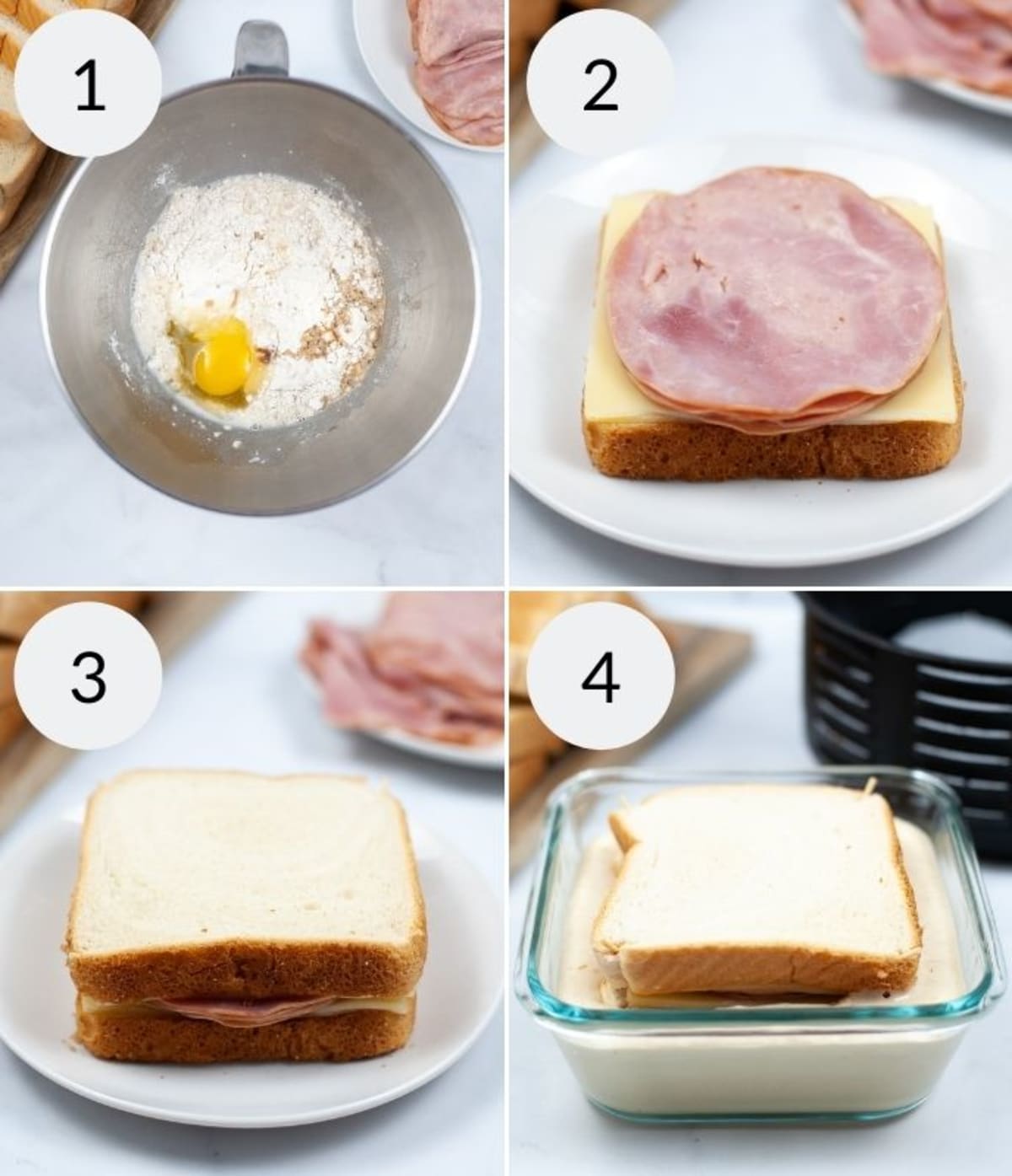 1

2

3

4