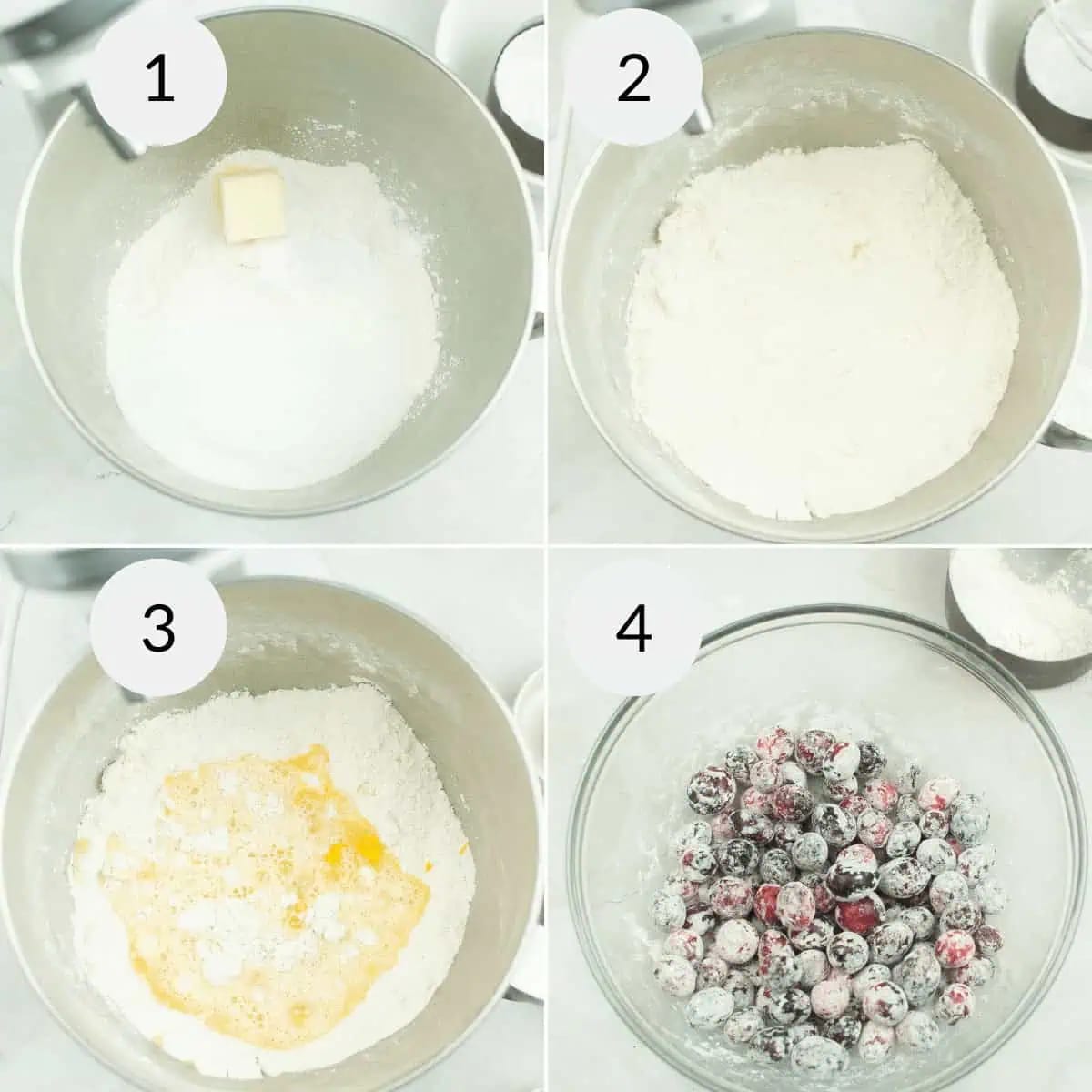 1

2

3

4