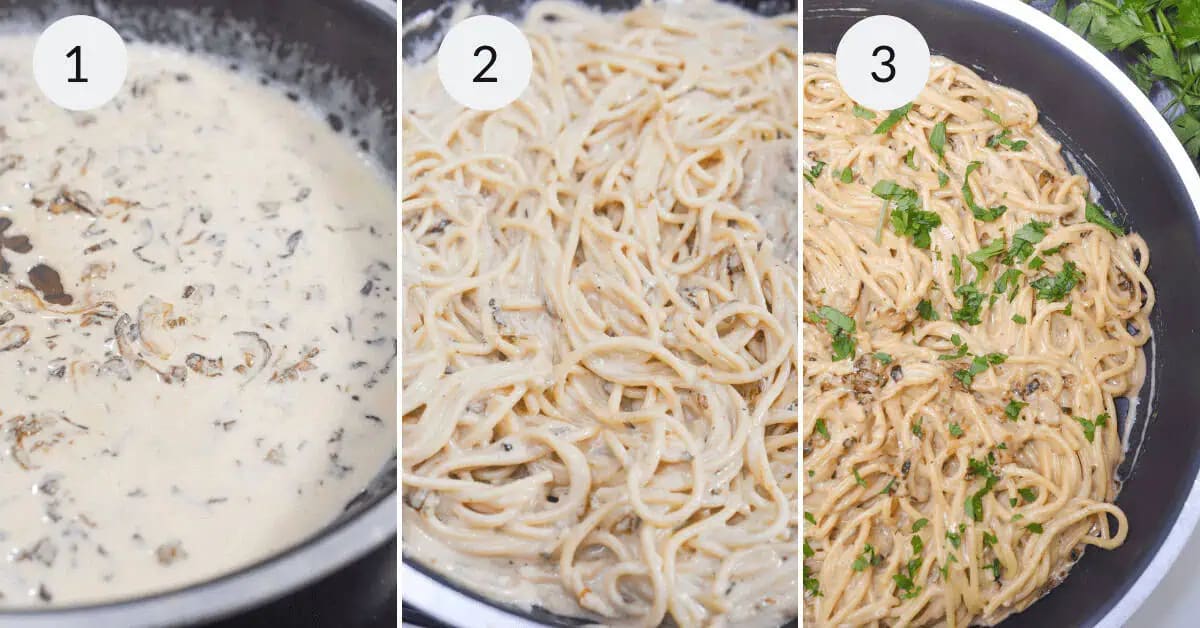 1

2

3