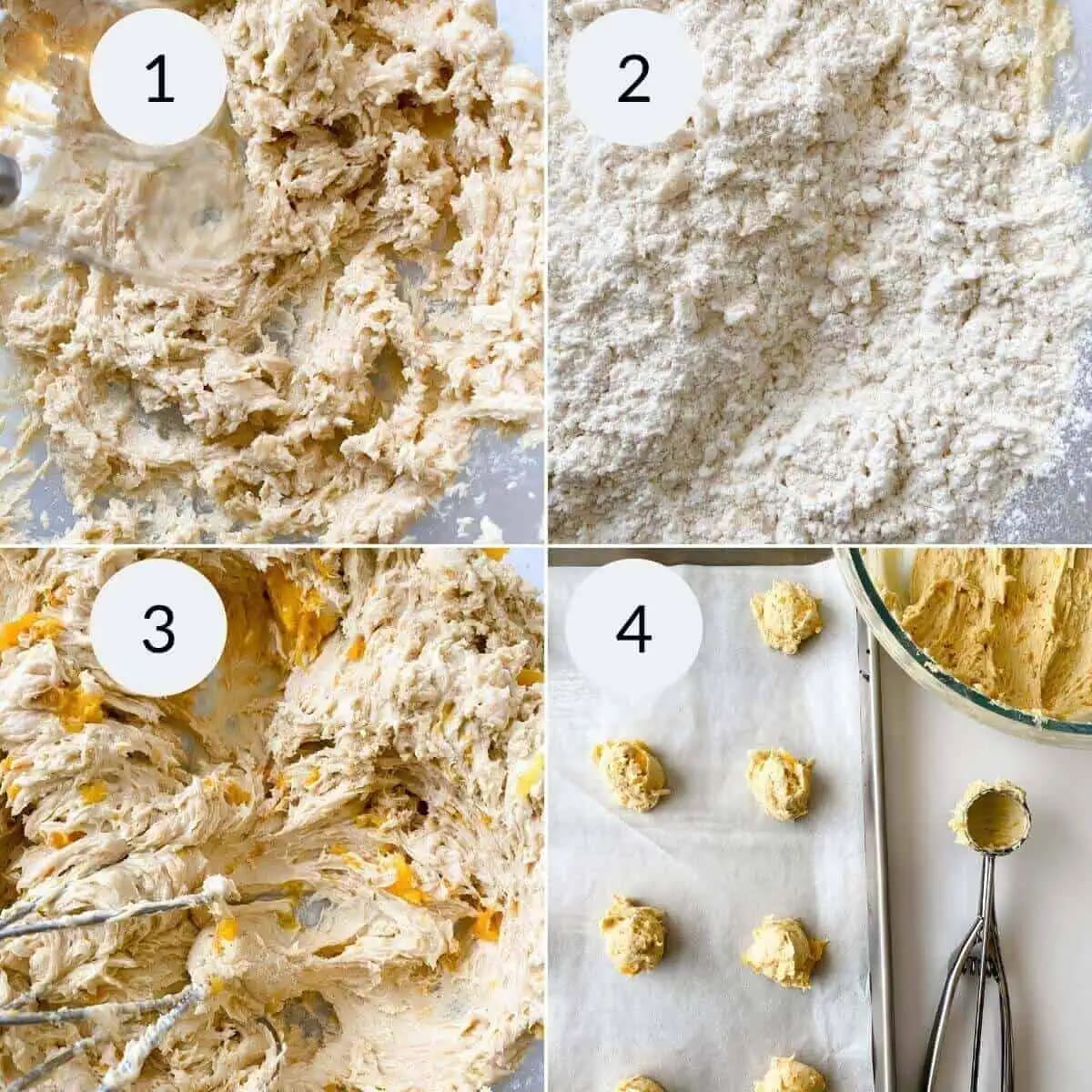 1

2

3

4