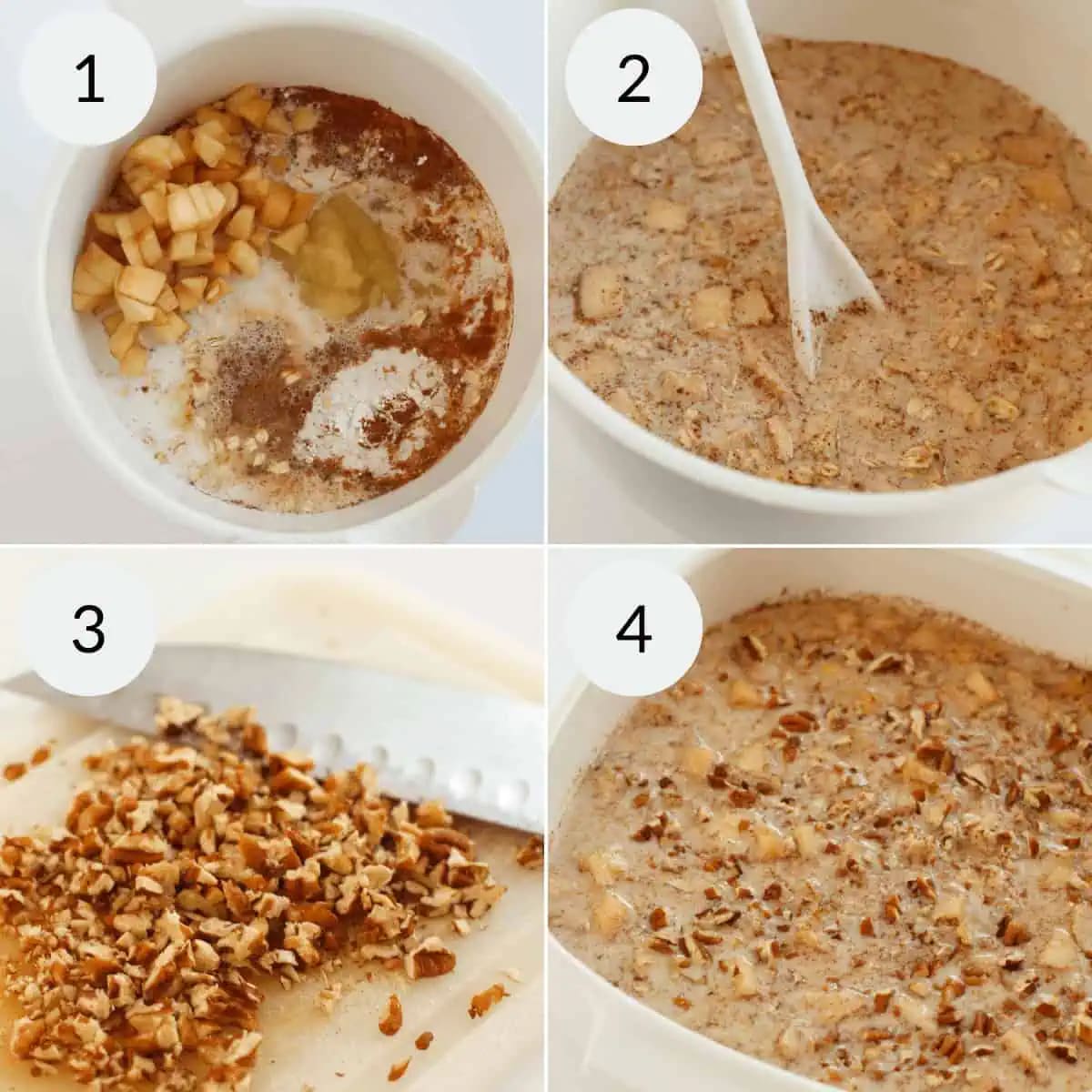 1

2

3

4