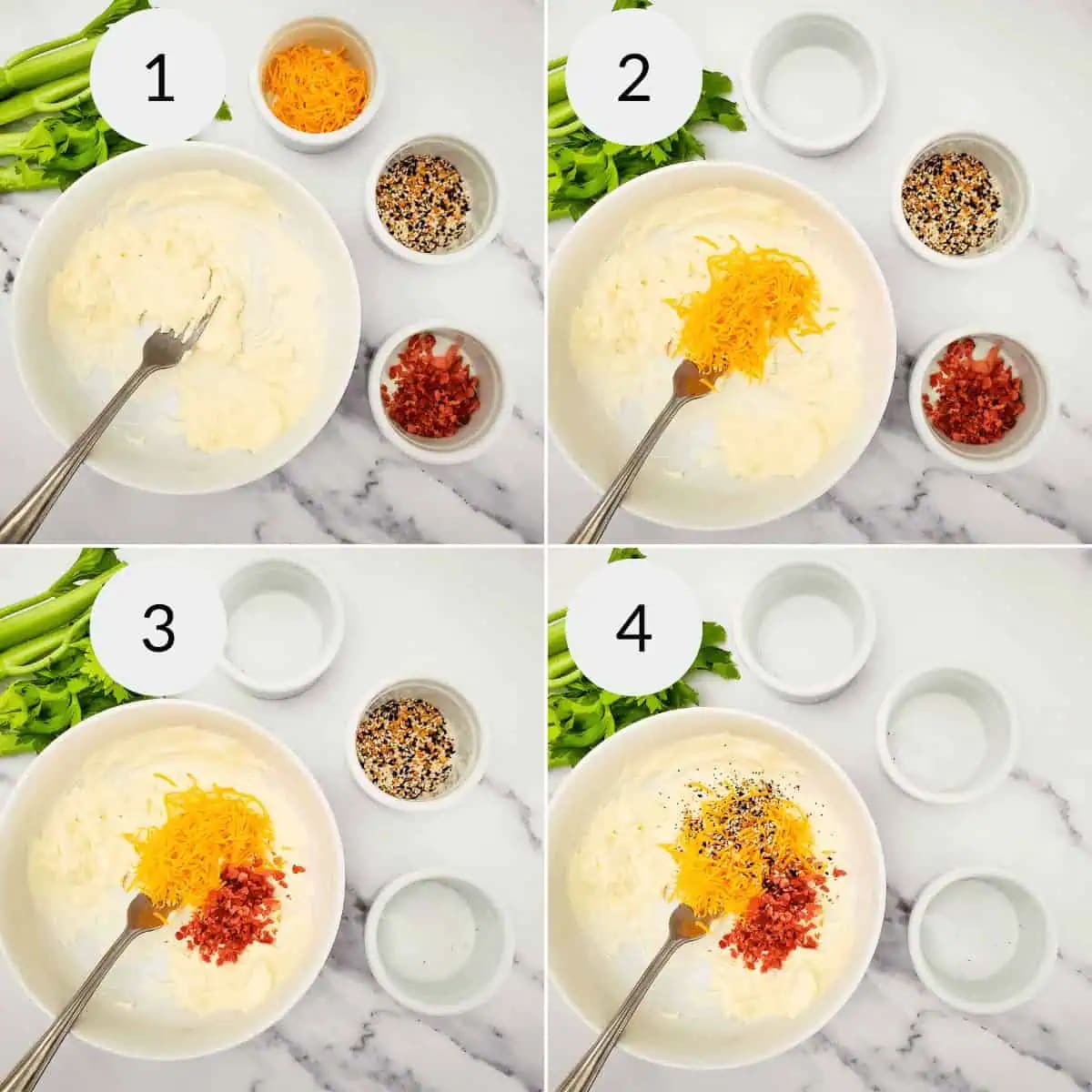 1

2

3

4