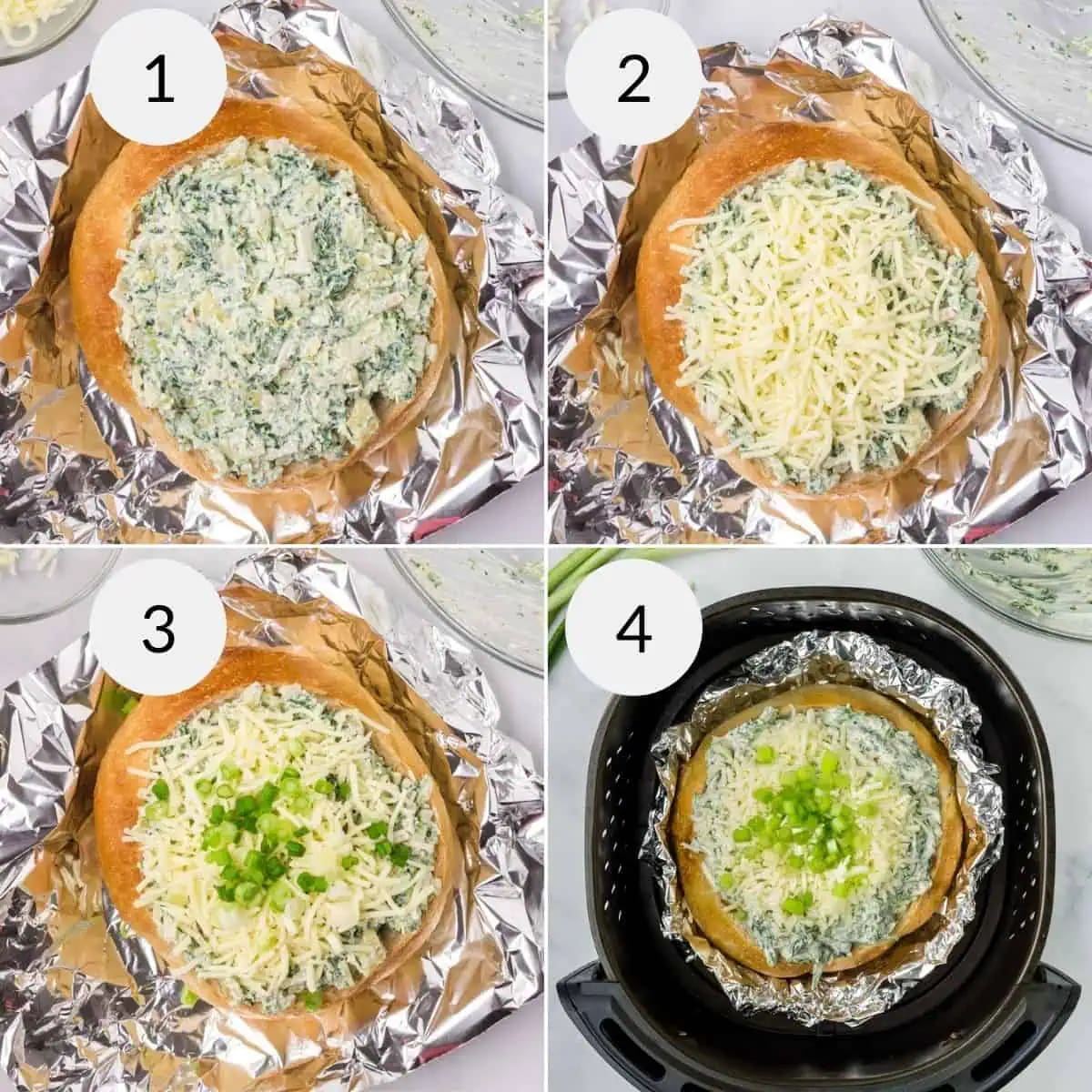 1

2

3

4