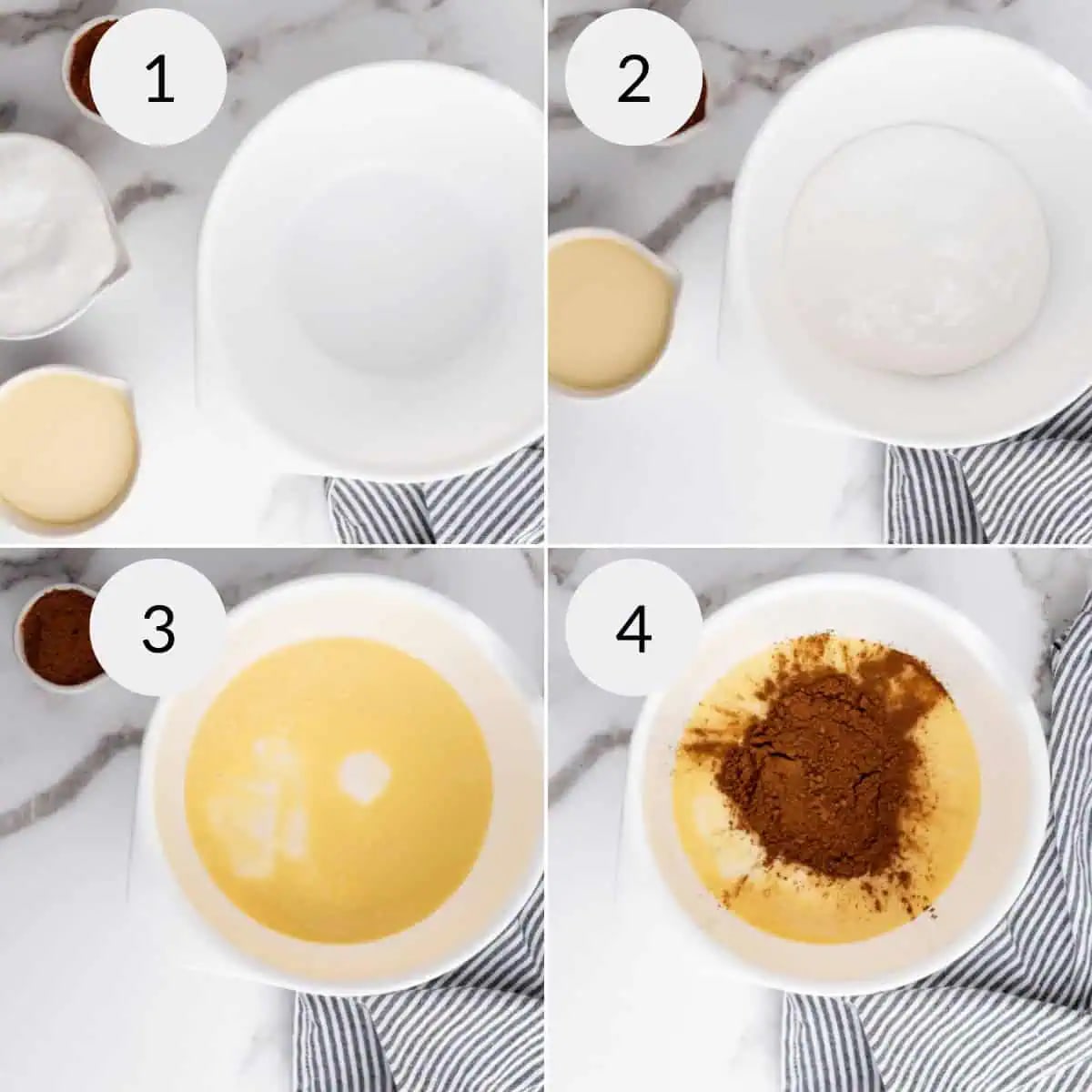 1

2

3

4