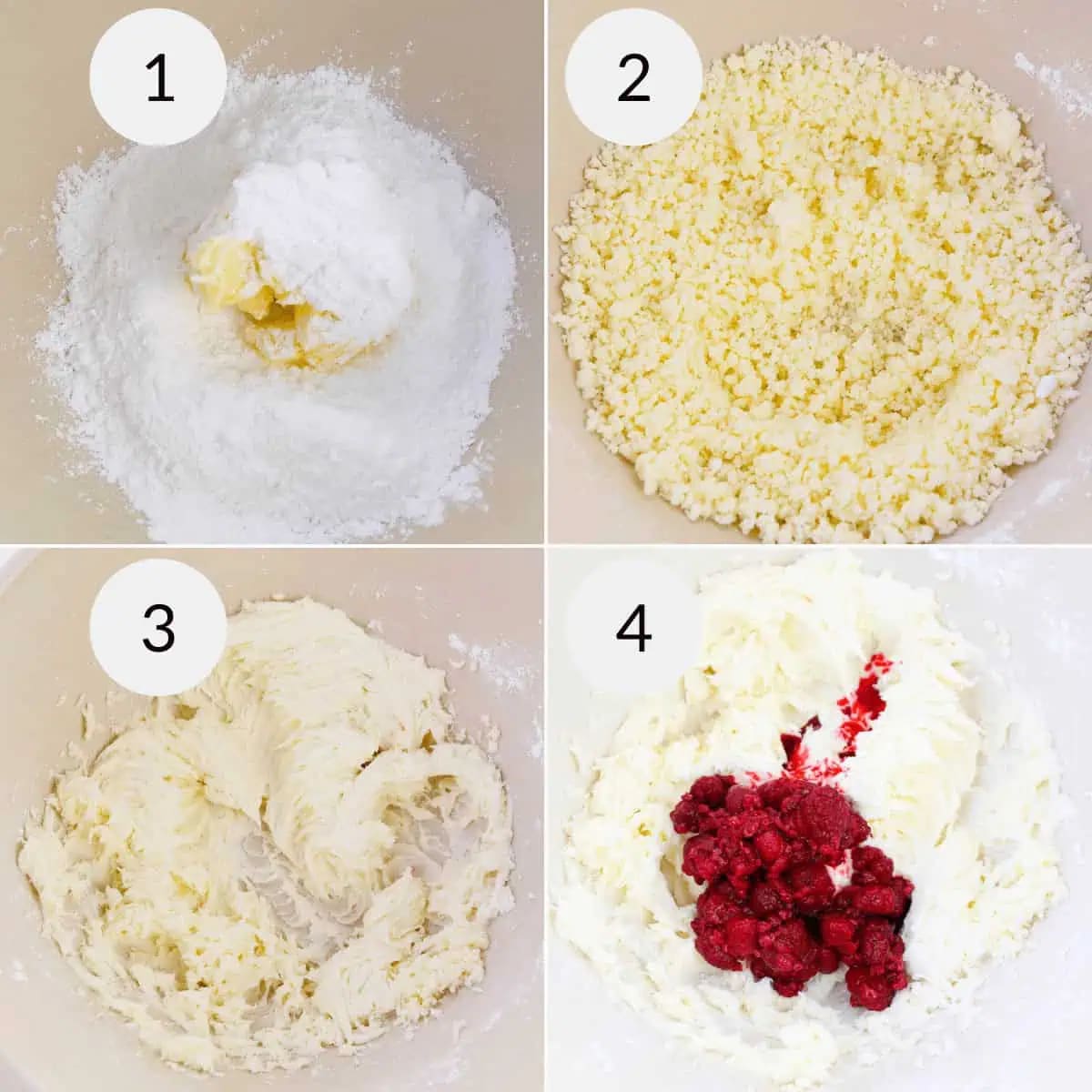 1

2

3

4