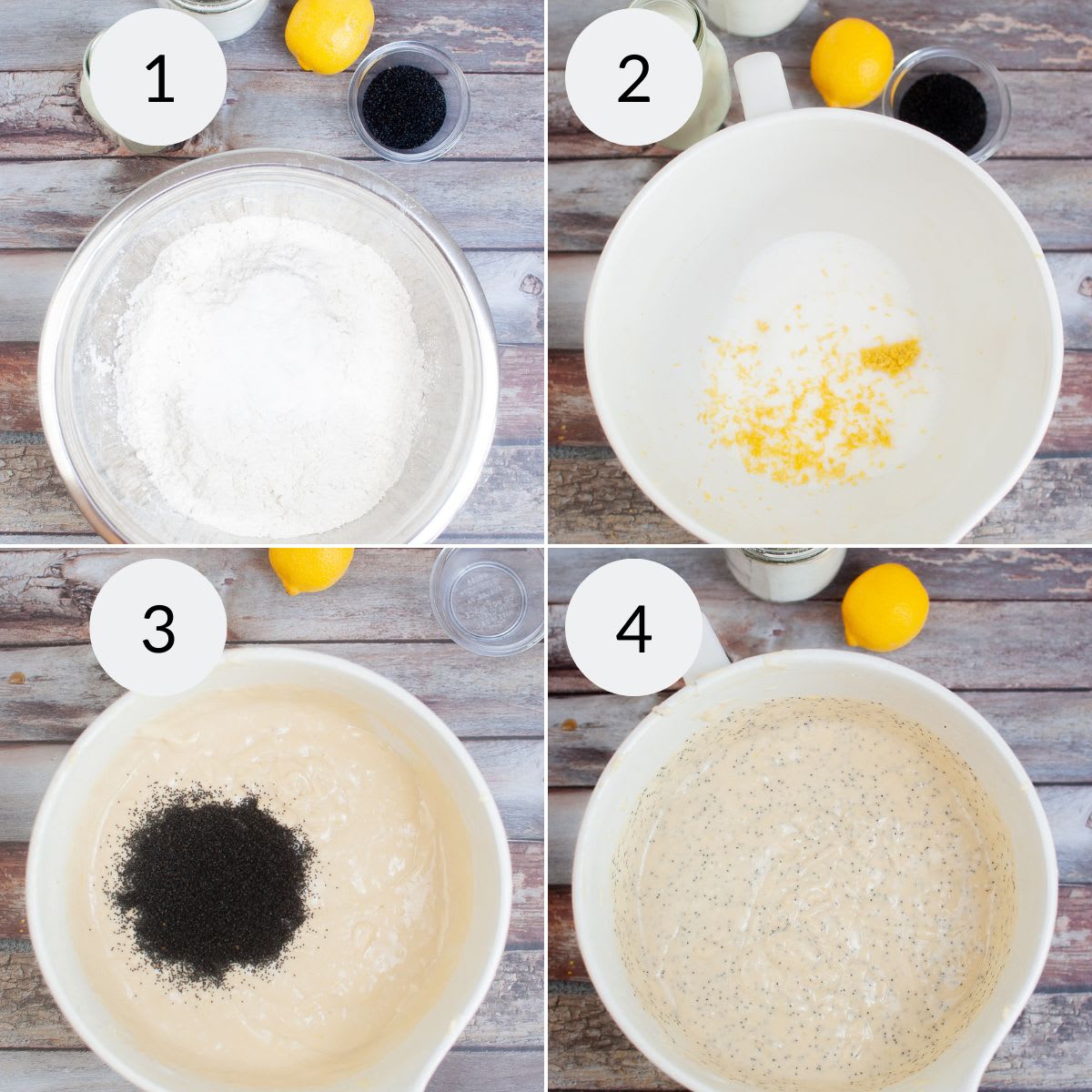 1

2

3

4