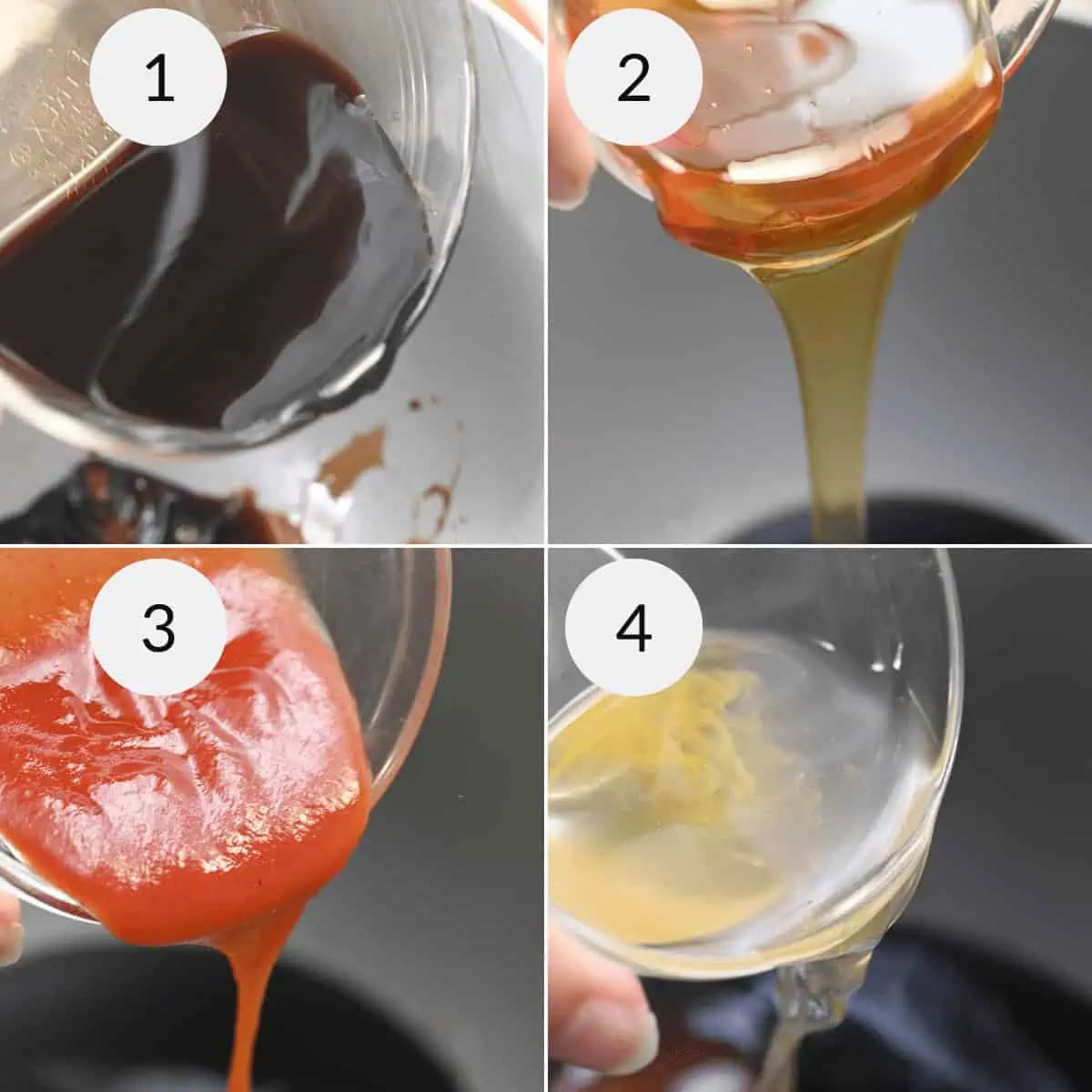 1

2

3

4