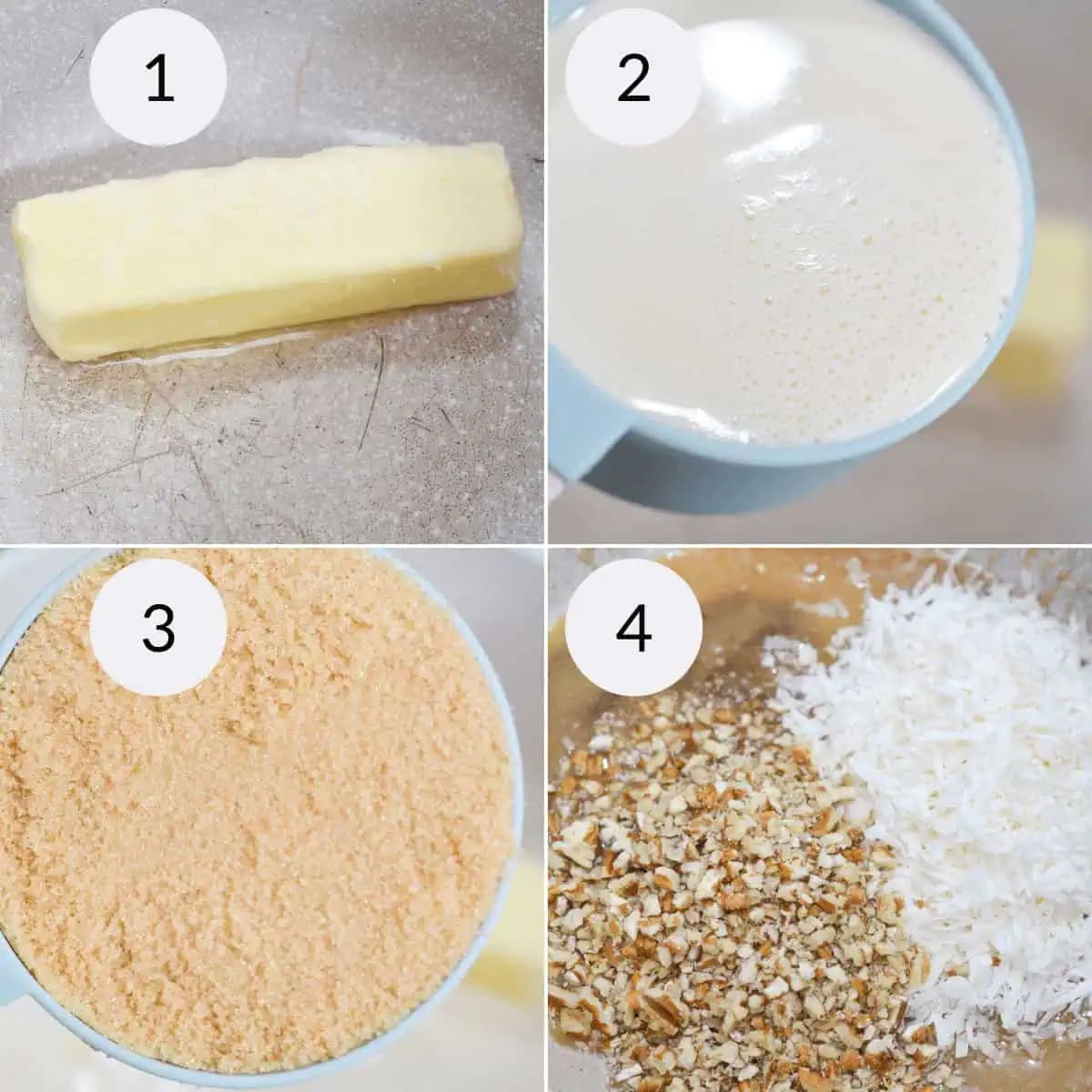 1

2

3

4