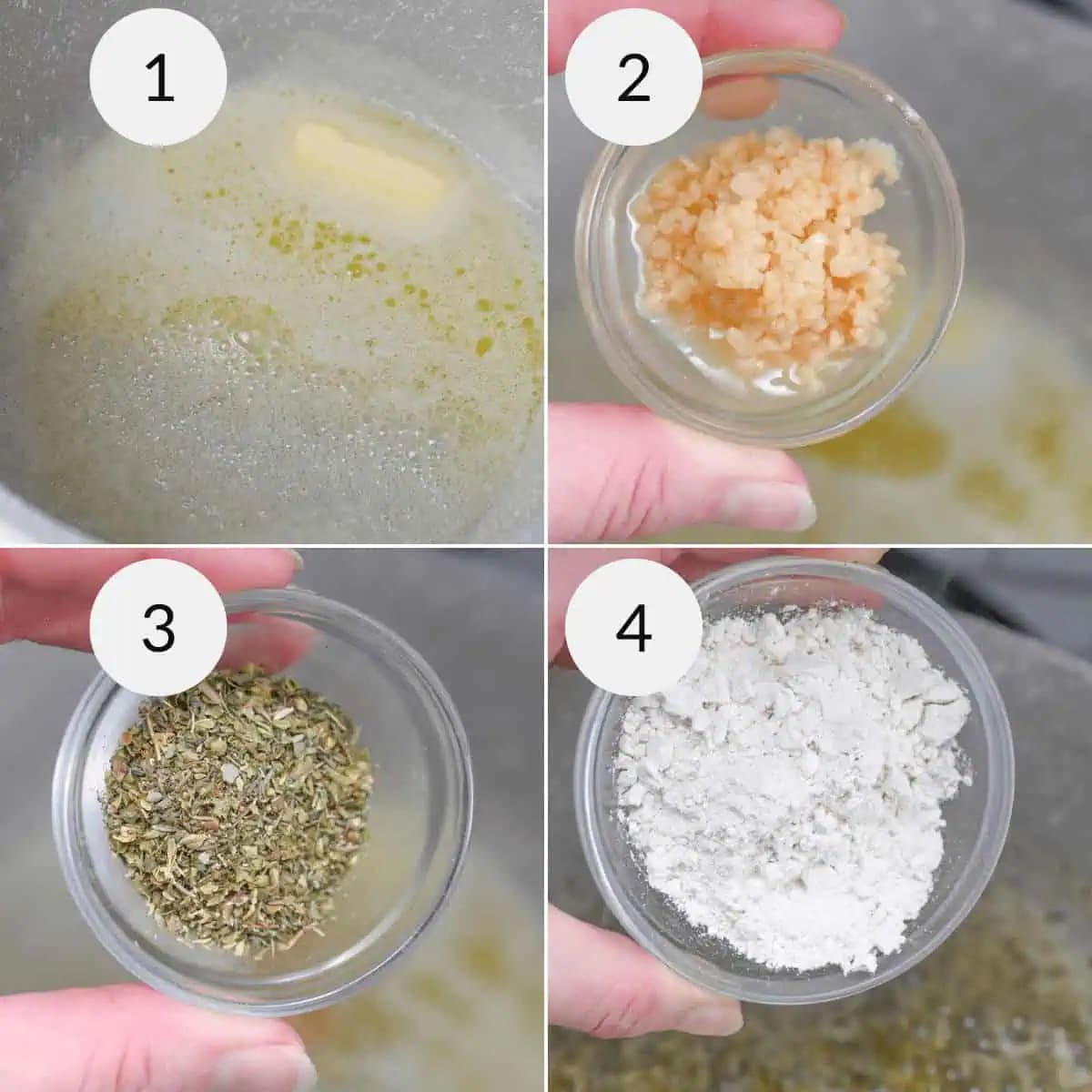 1

2

3

4