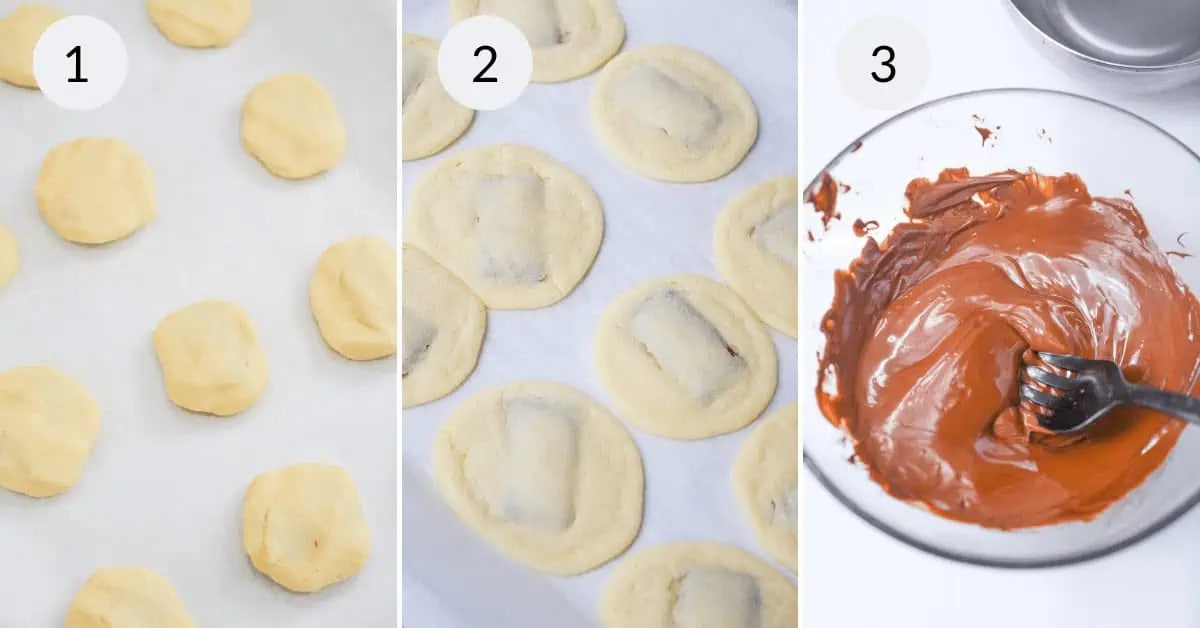 1

2

3