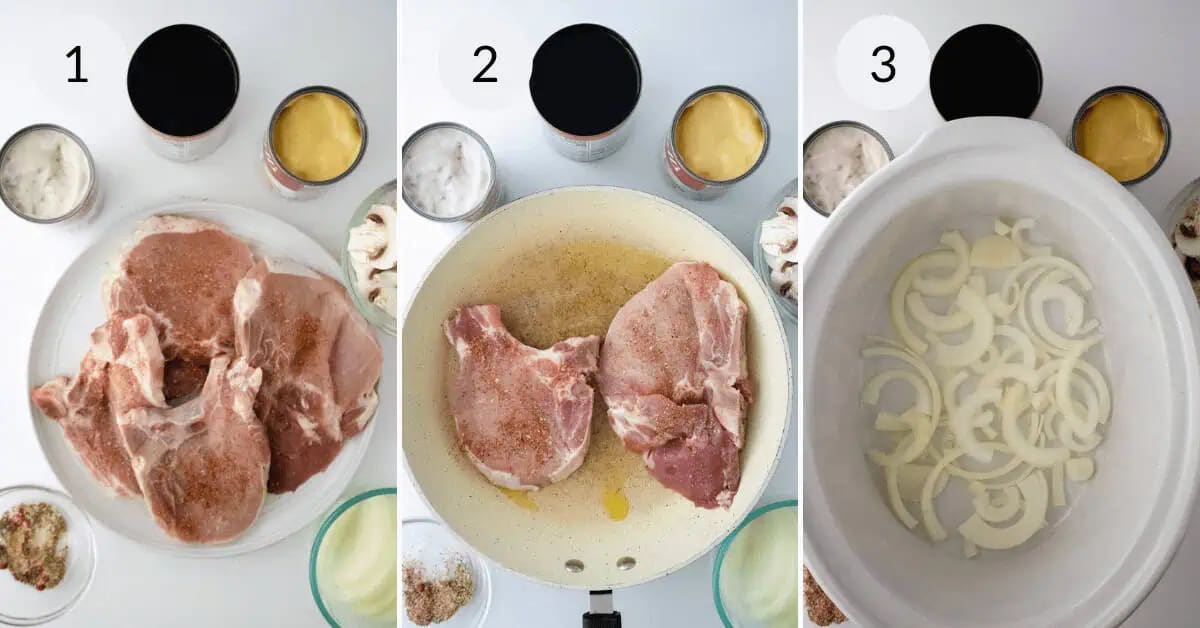 1

2

3