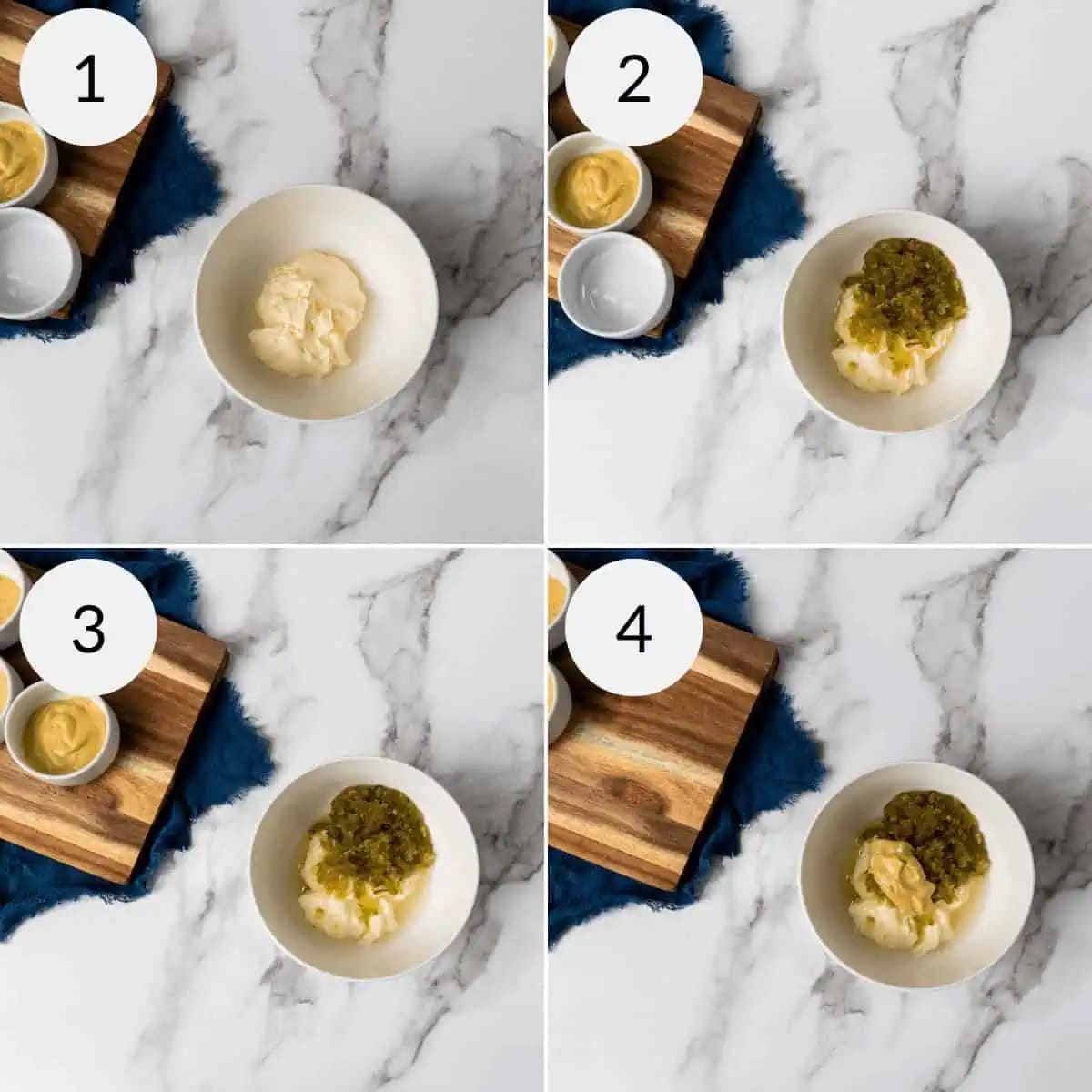 1

2

3

4