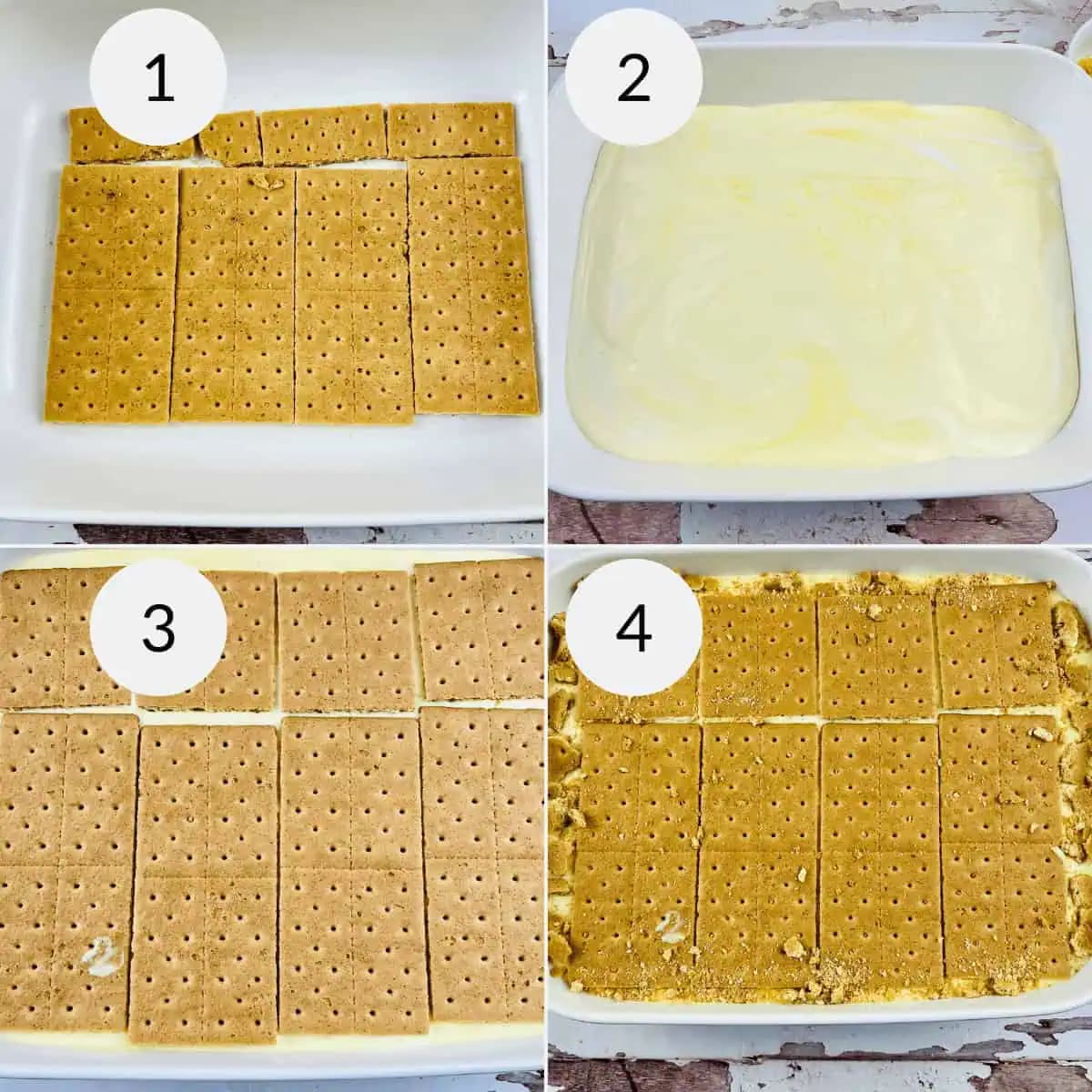 1

2

3

4