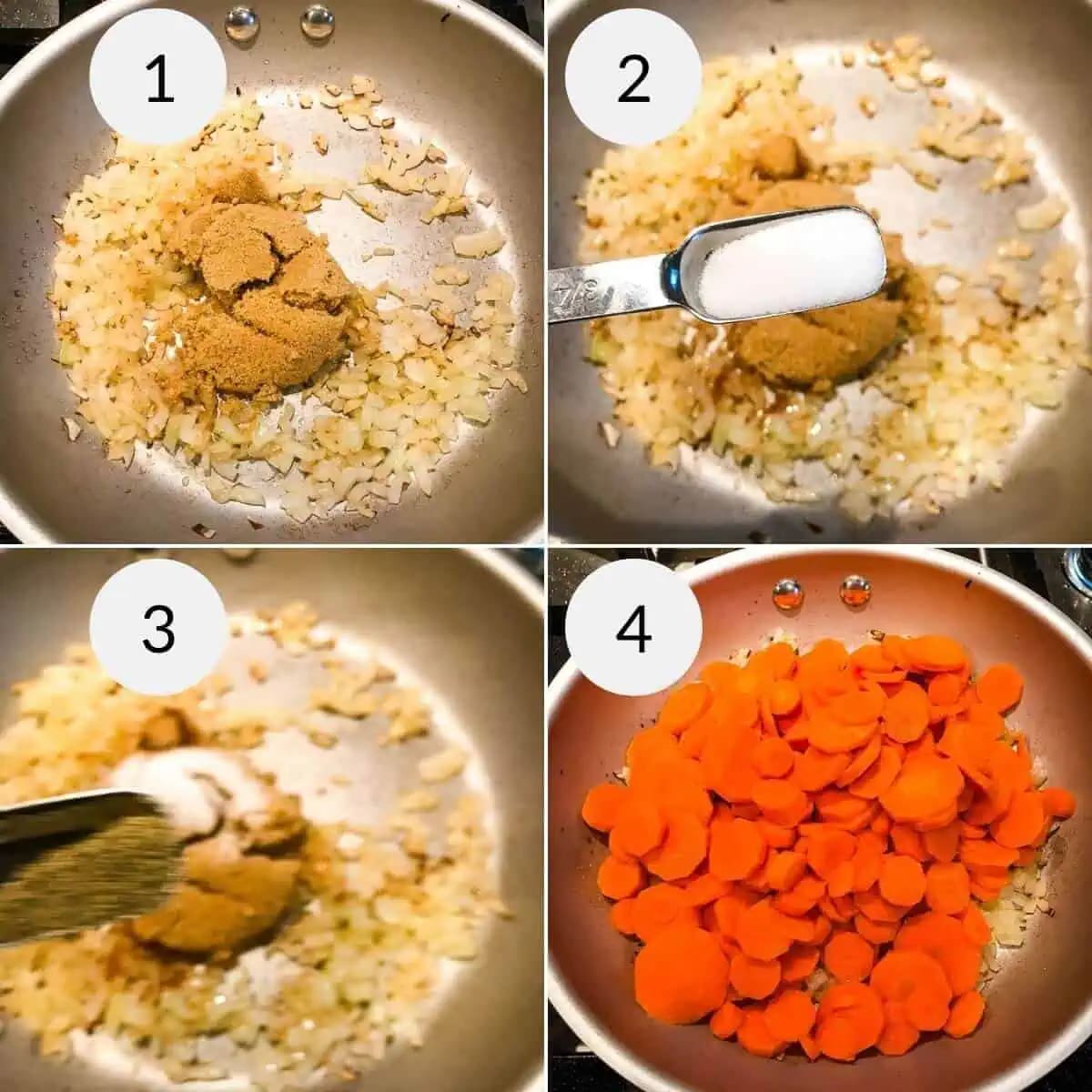 1

2

3

4