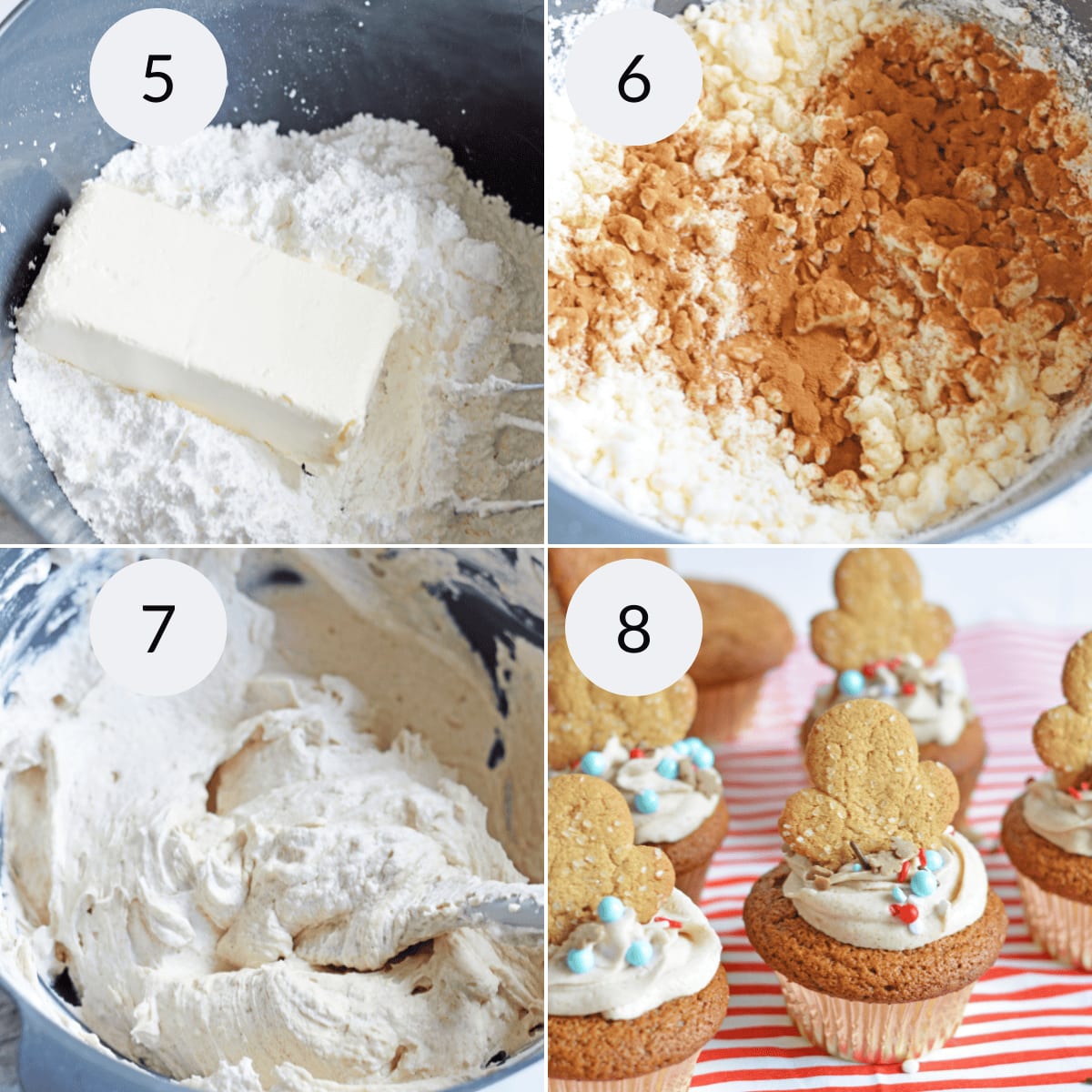 5

6

7

8