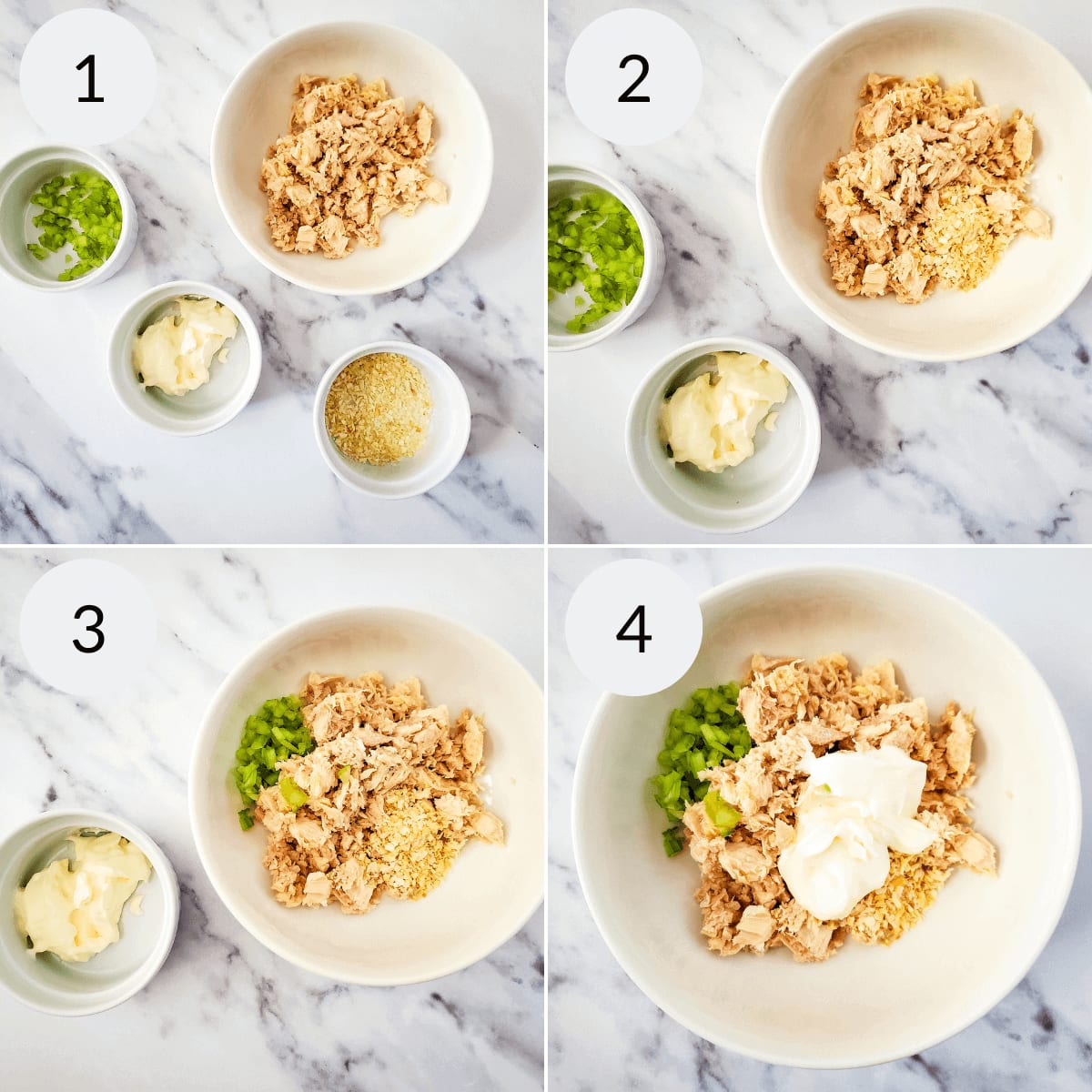 1

2

3

4