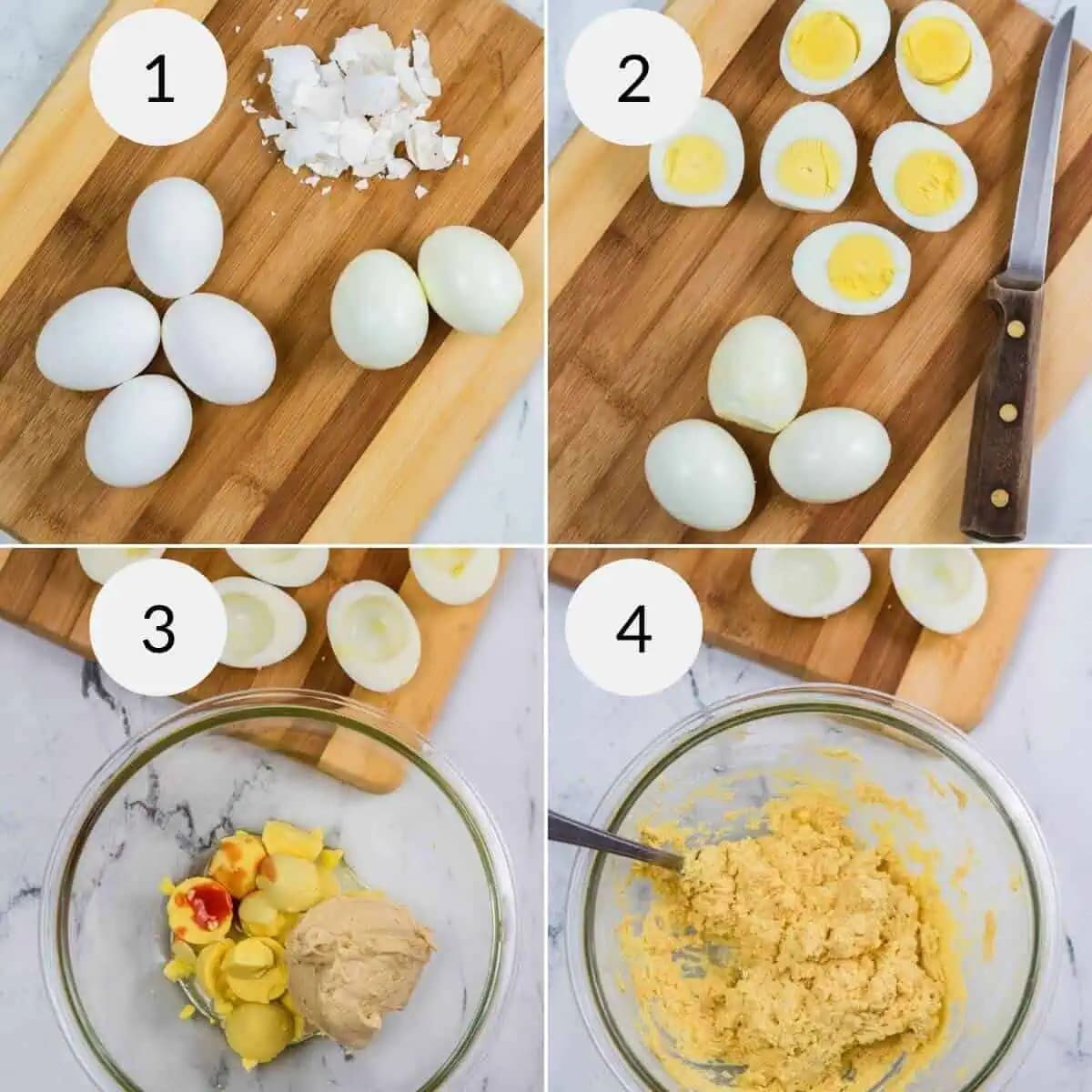 1

2

3

4