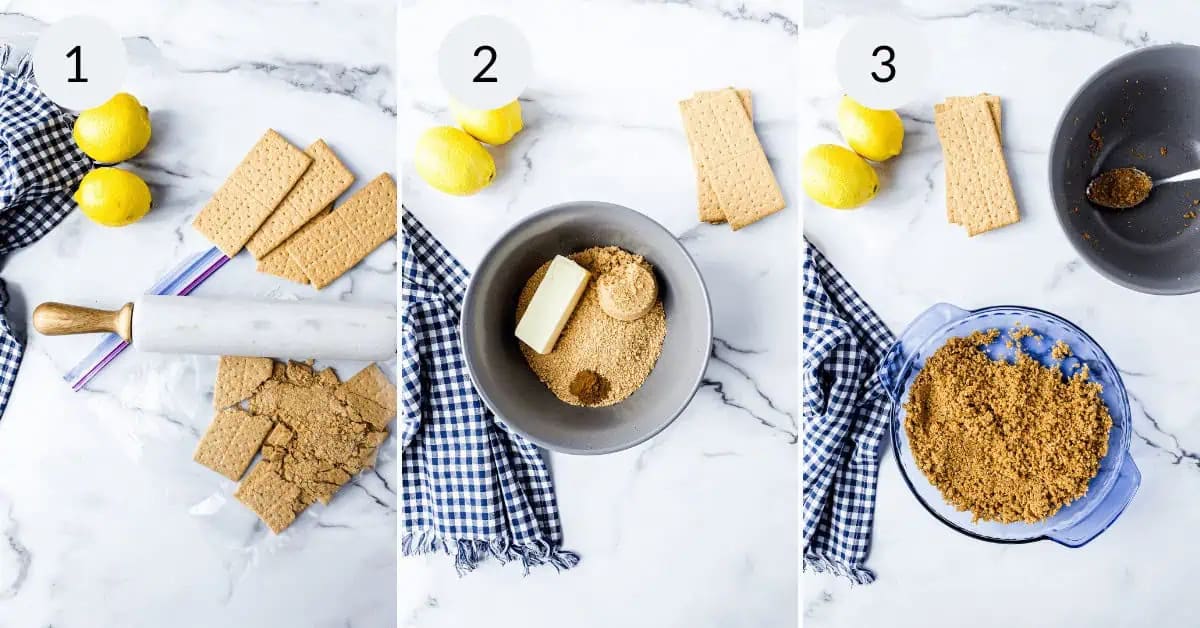 1

2

3