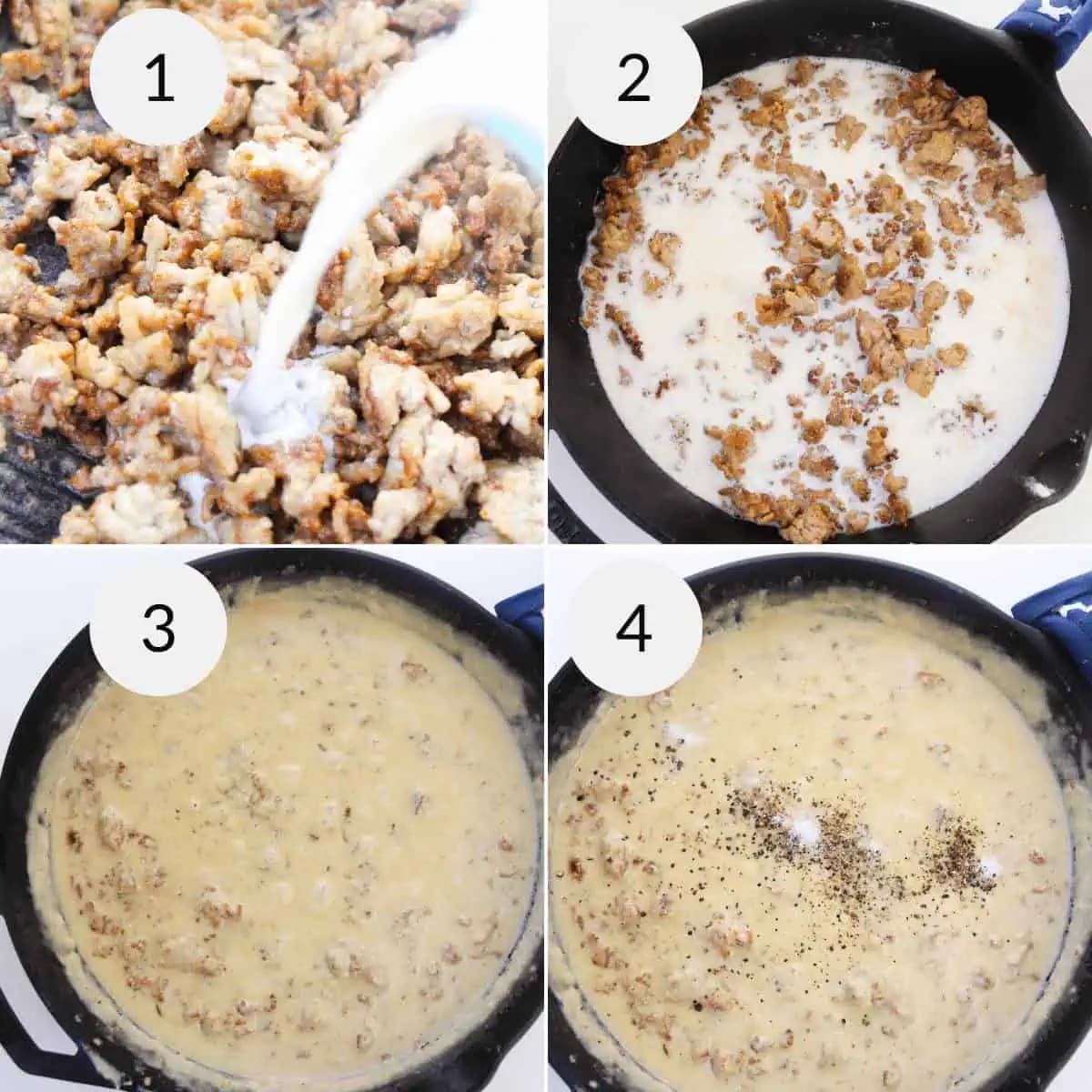 1

2

3

4