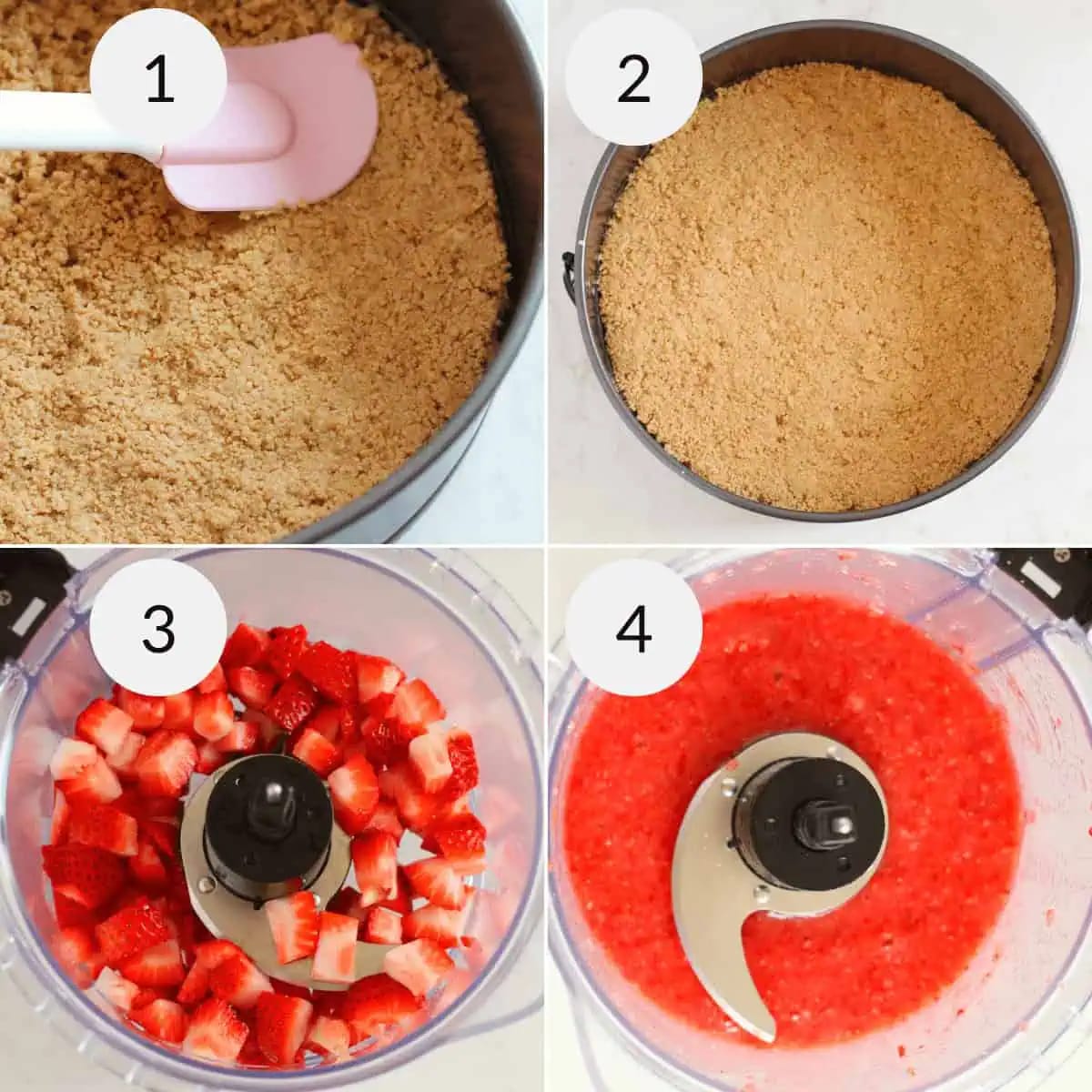 1

2

3

4