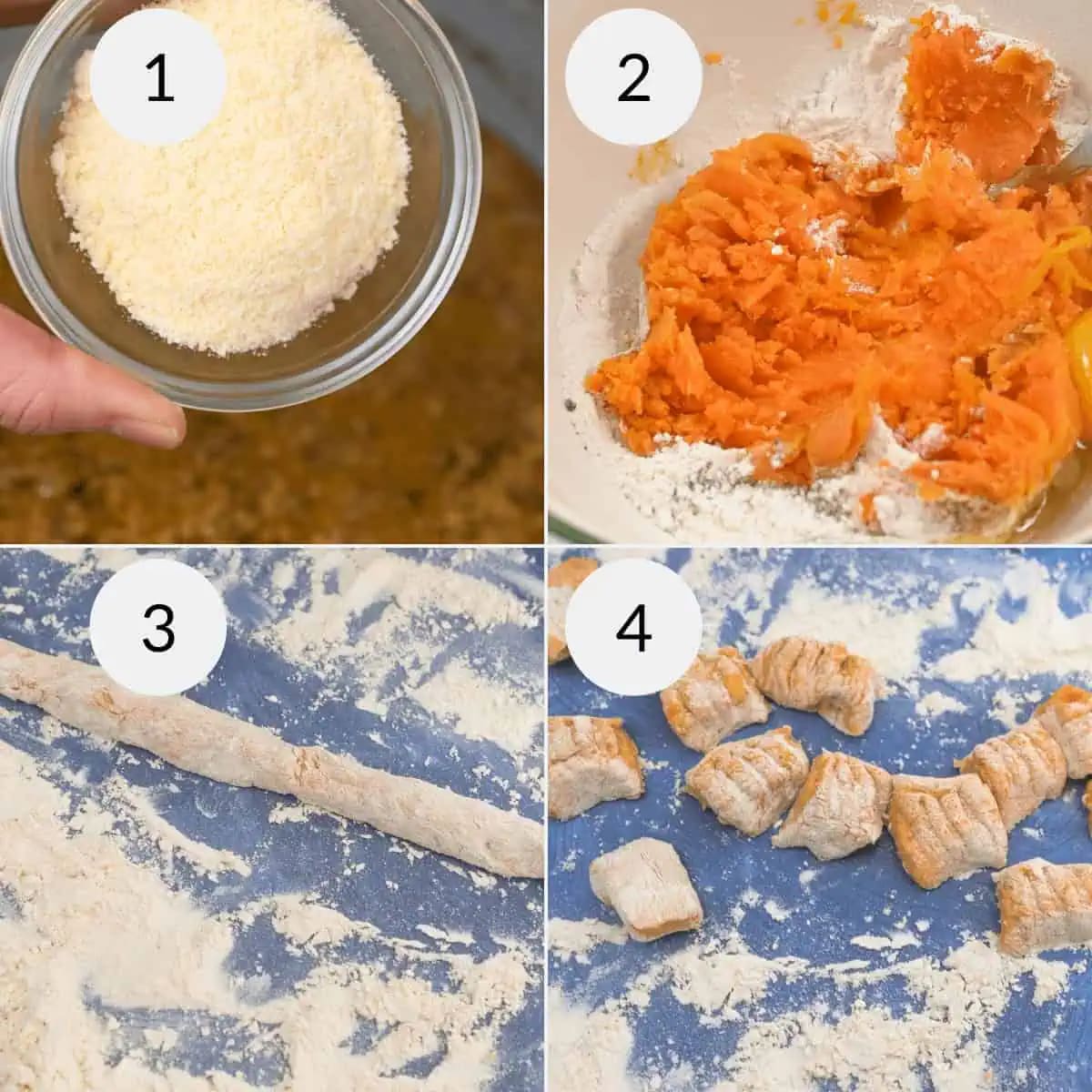 1

2

3

4