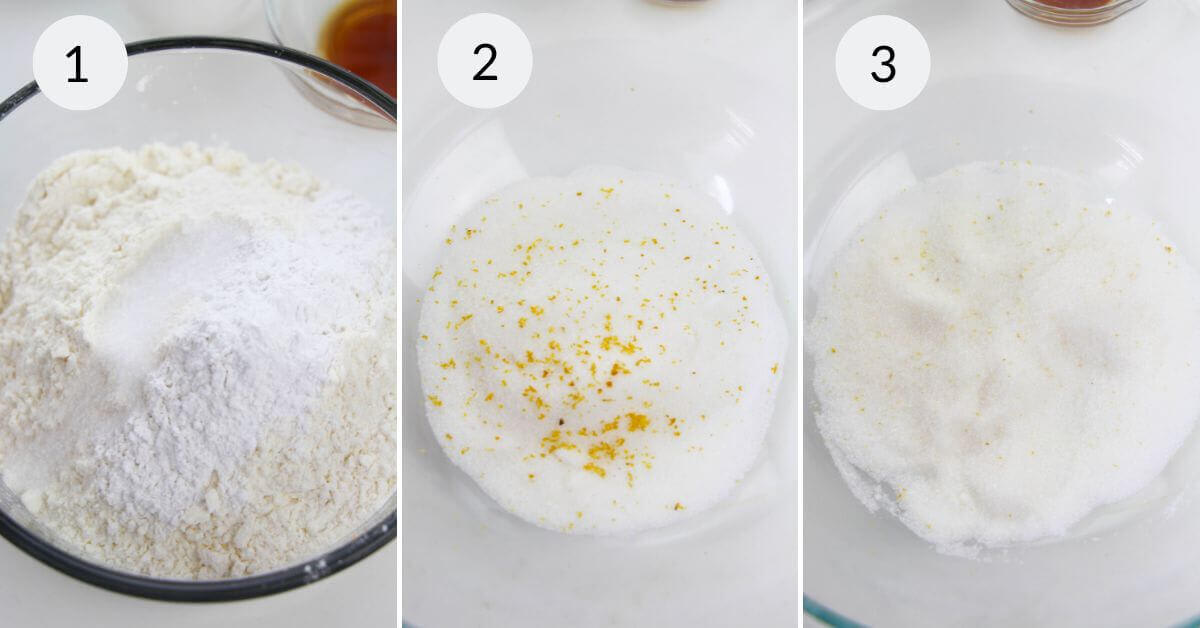 1

2

3