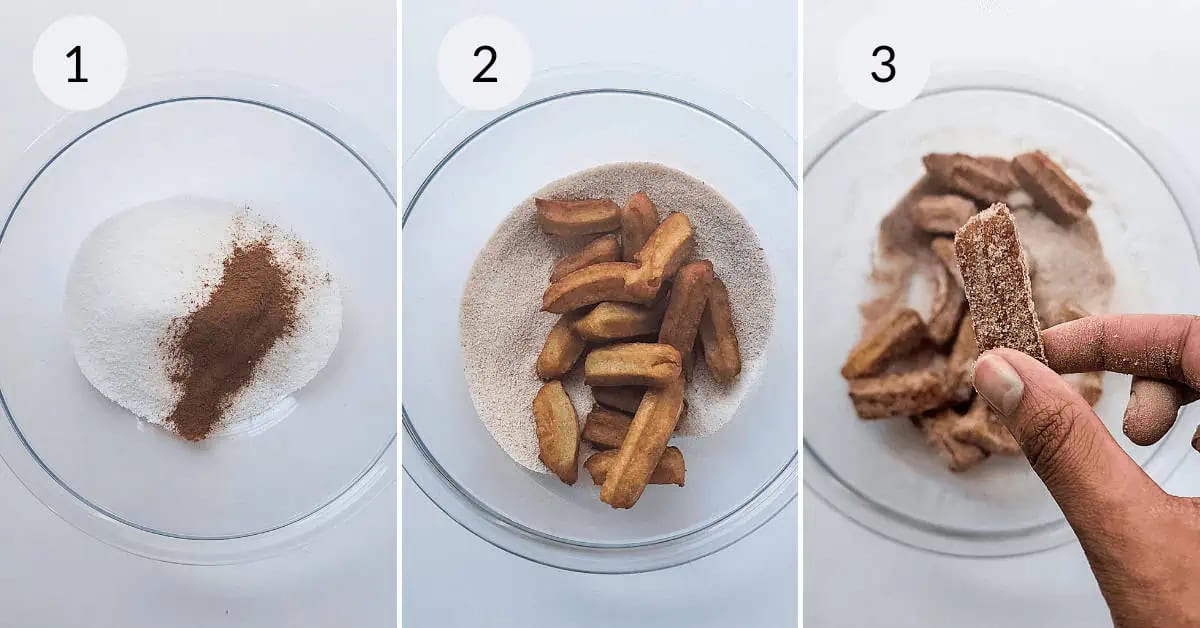 1

2

3