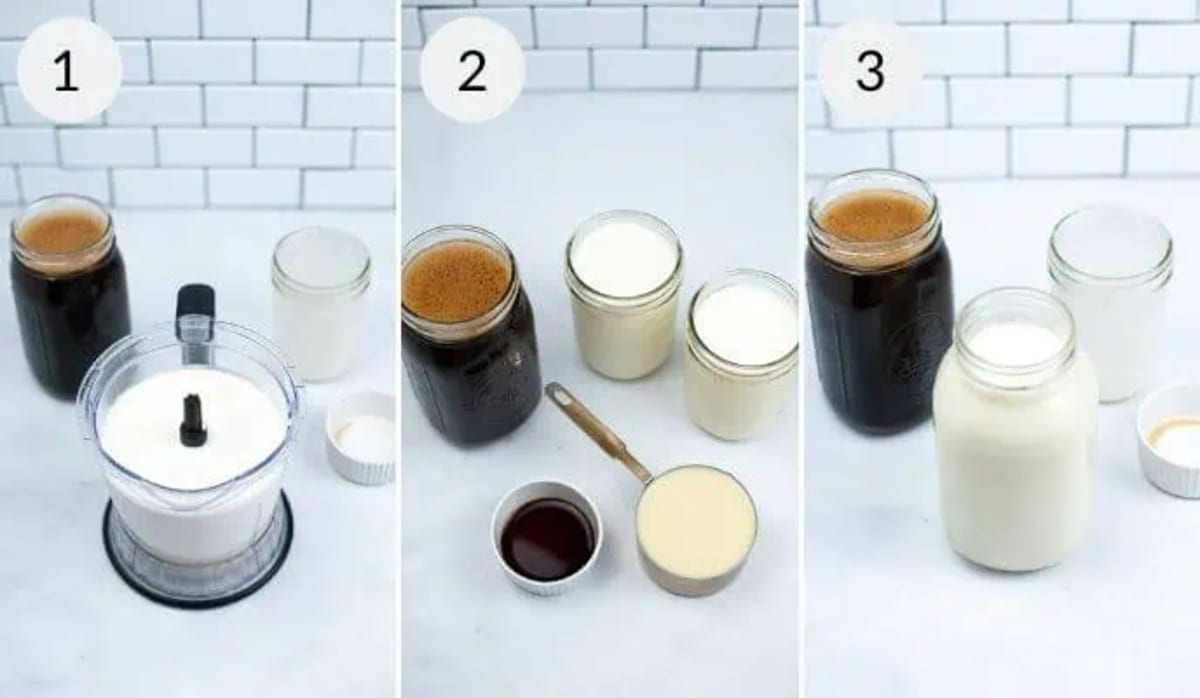 1

2

3