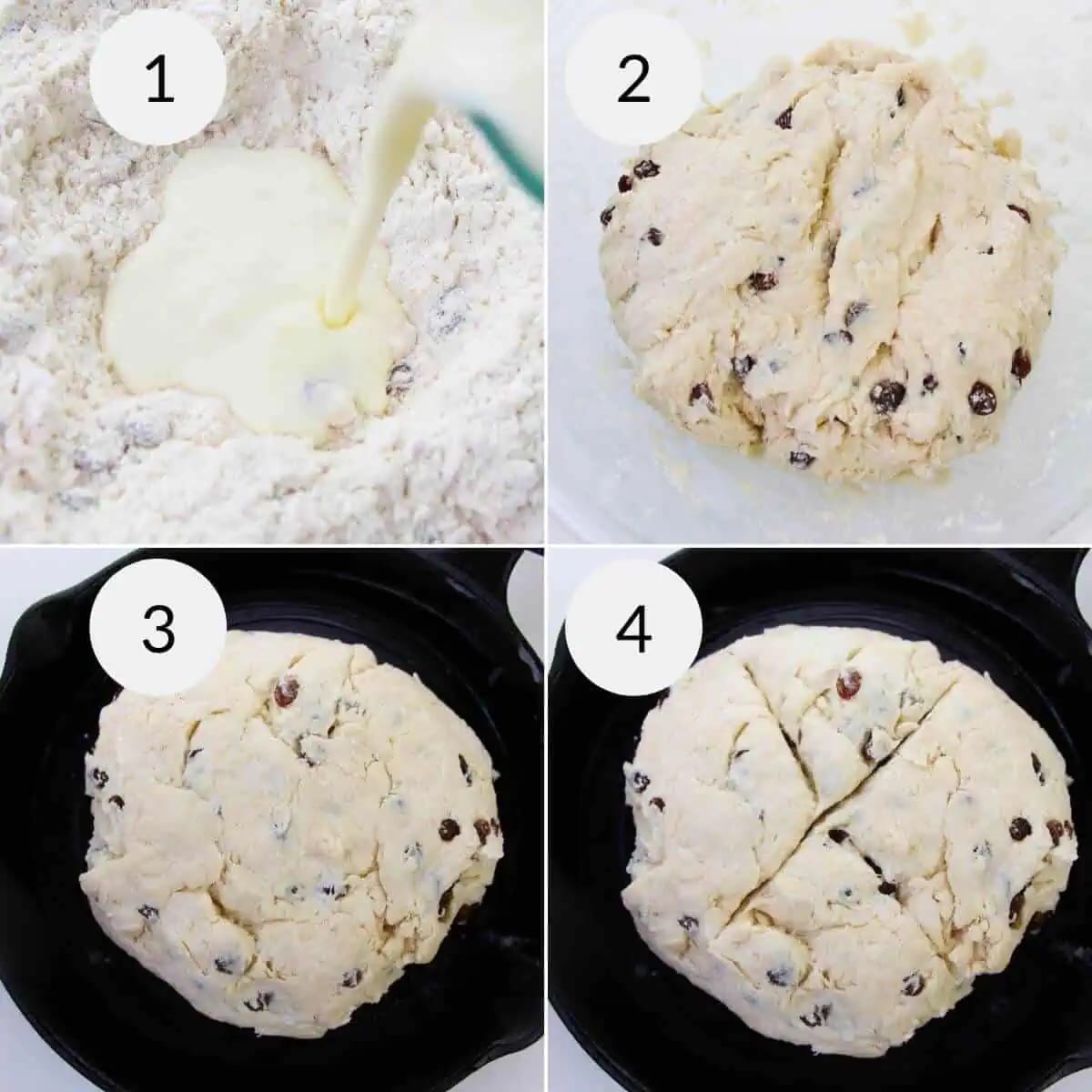 1

2

3

4