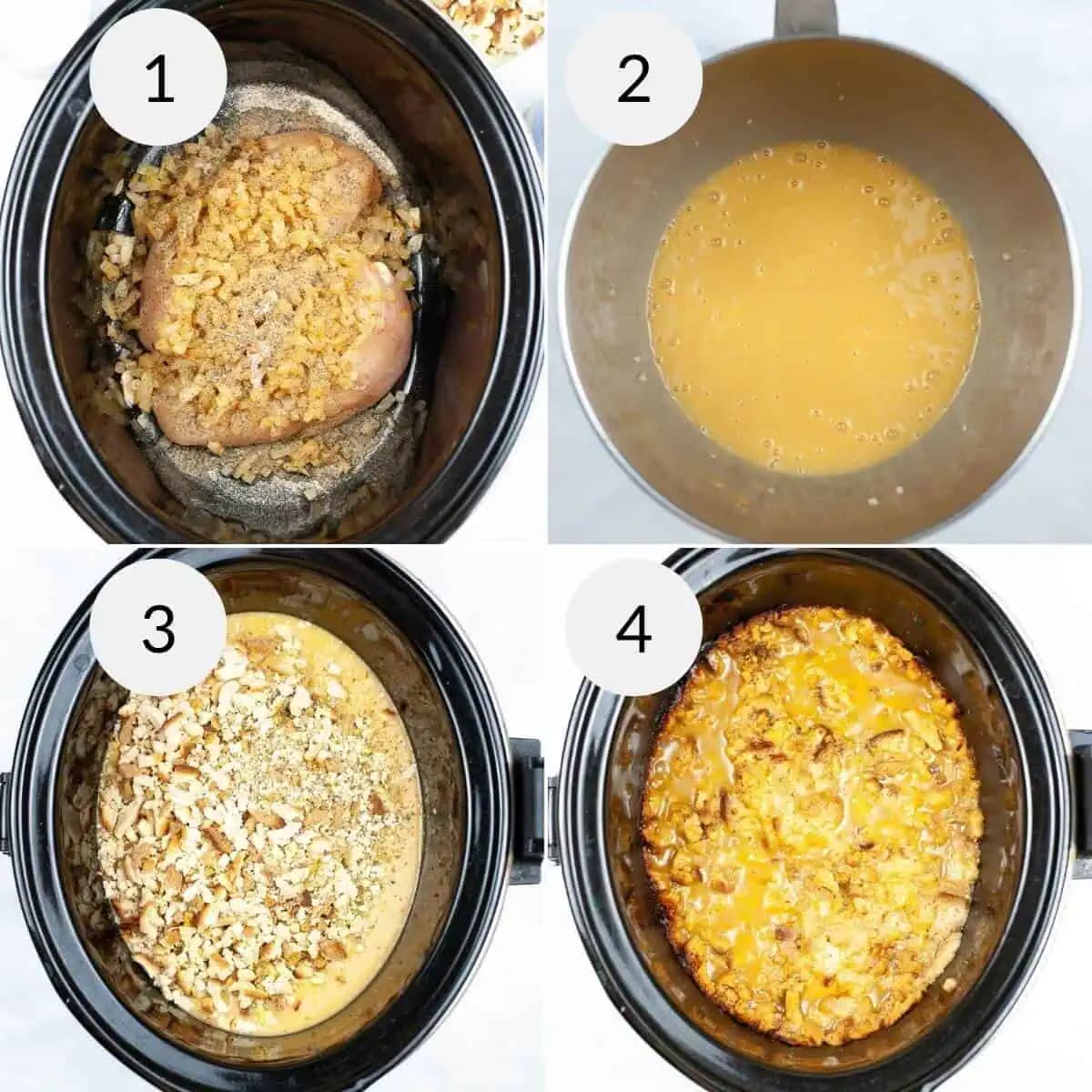 1

2

3

4