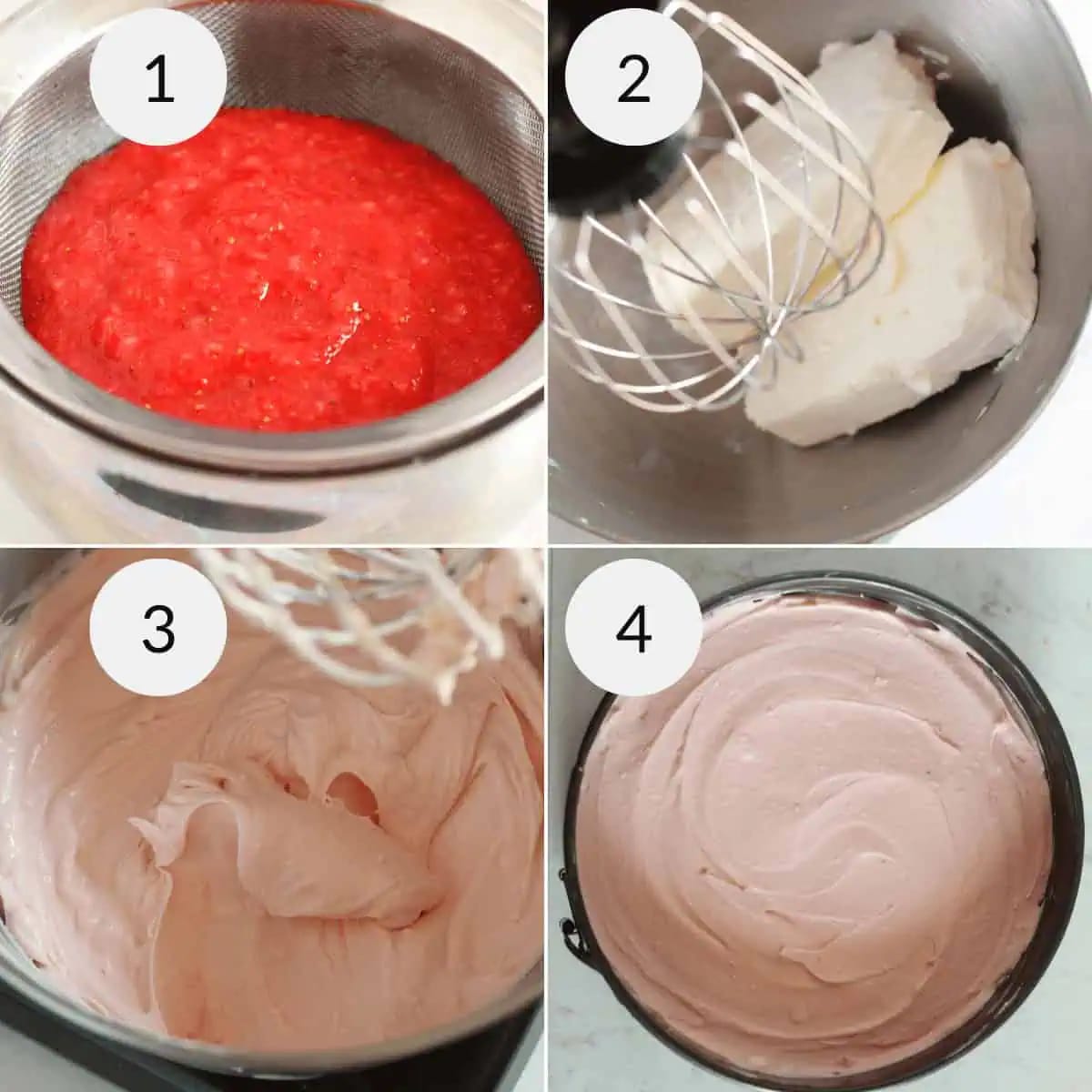 1
2
3
4