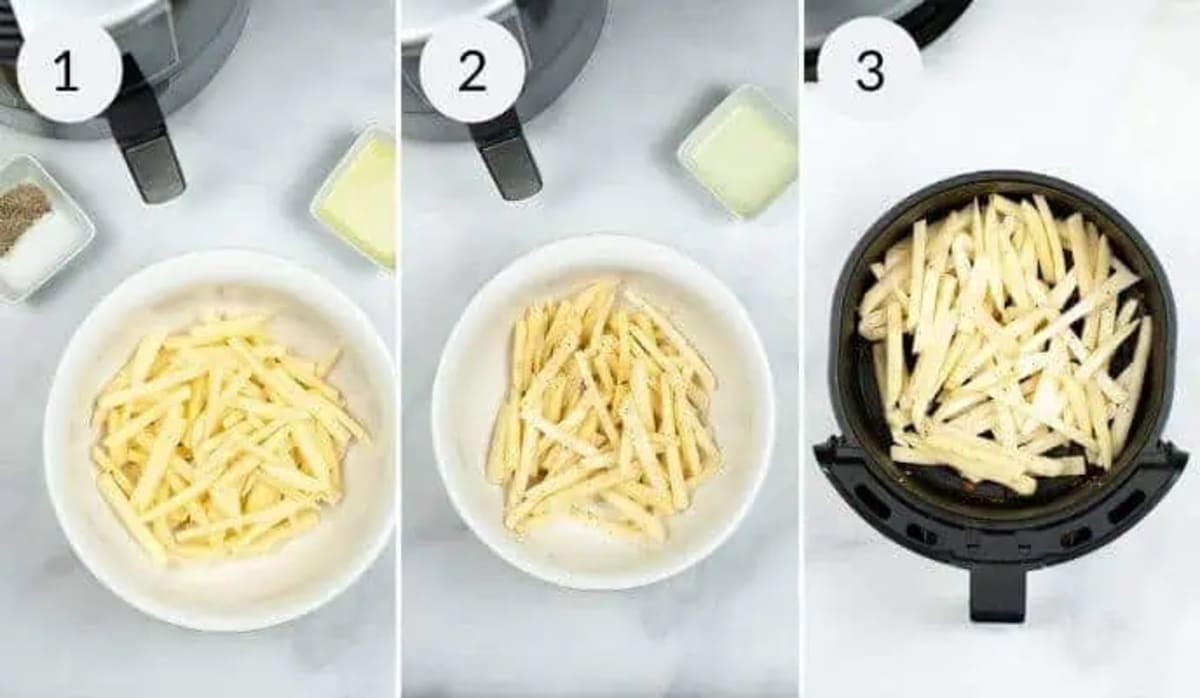 1

2

3