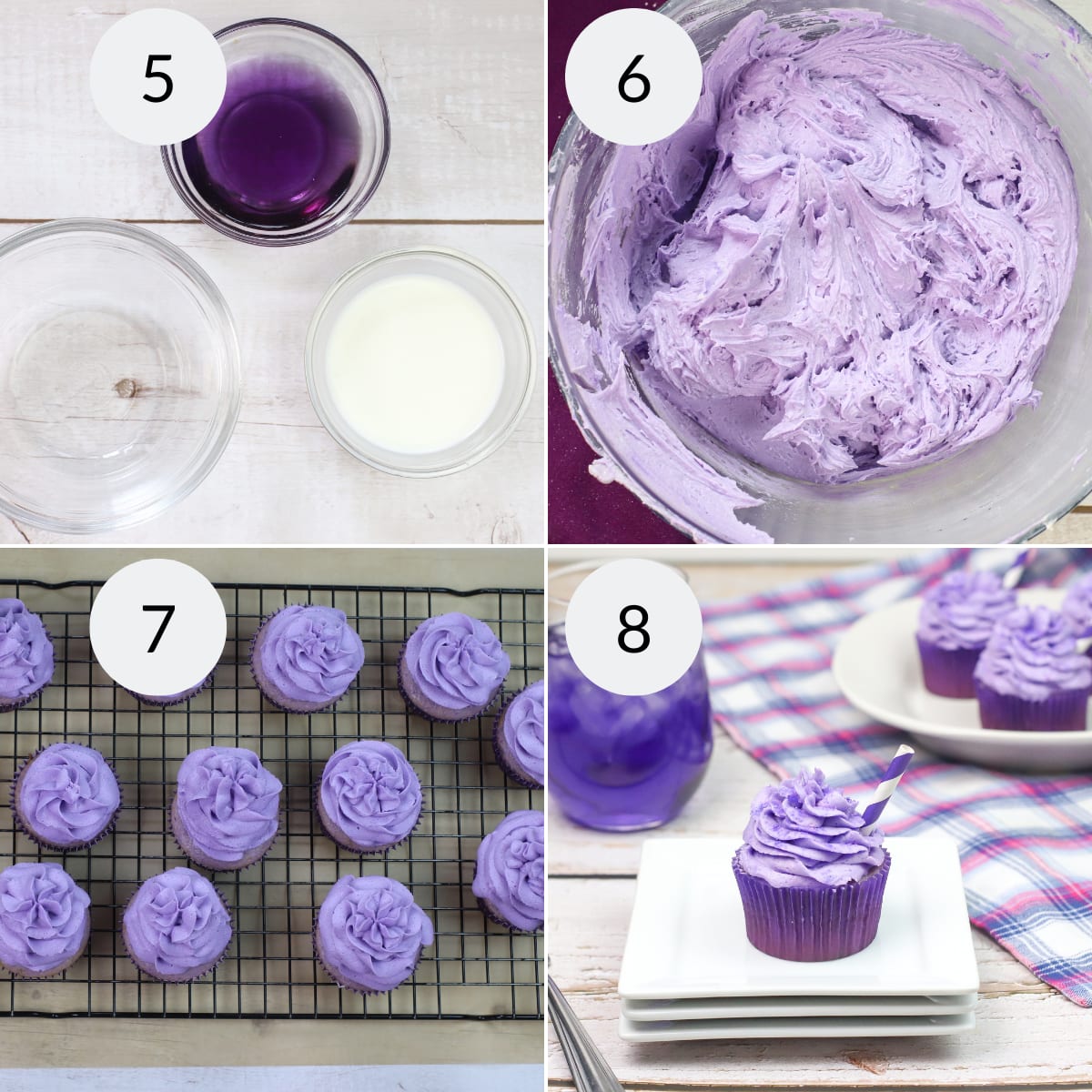 5

6

7

8