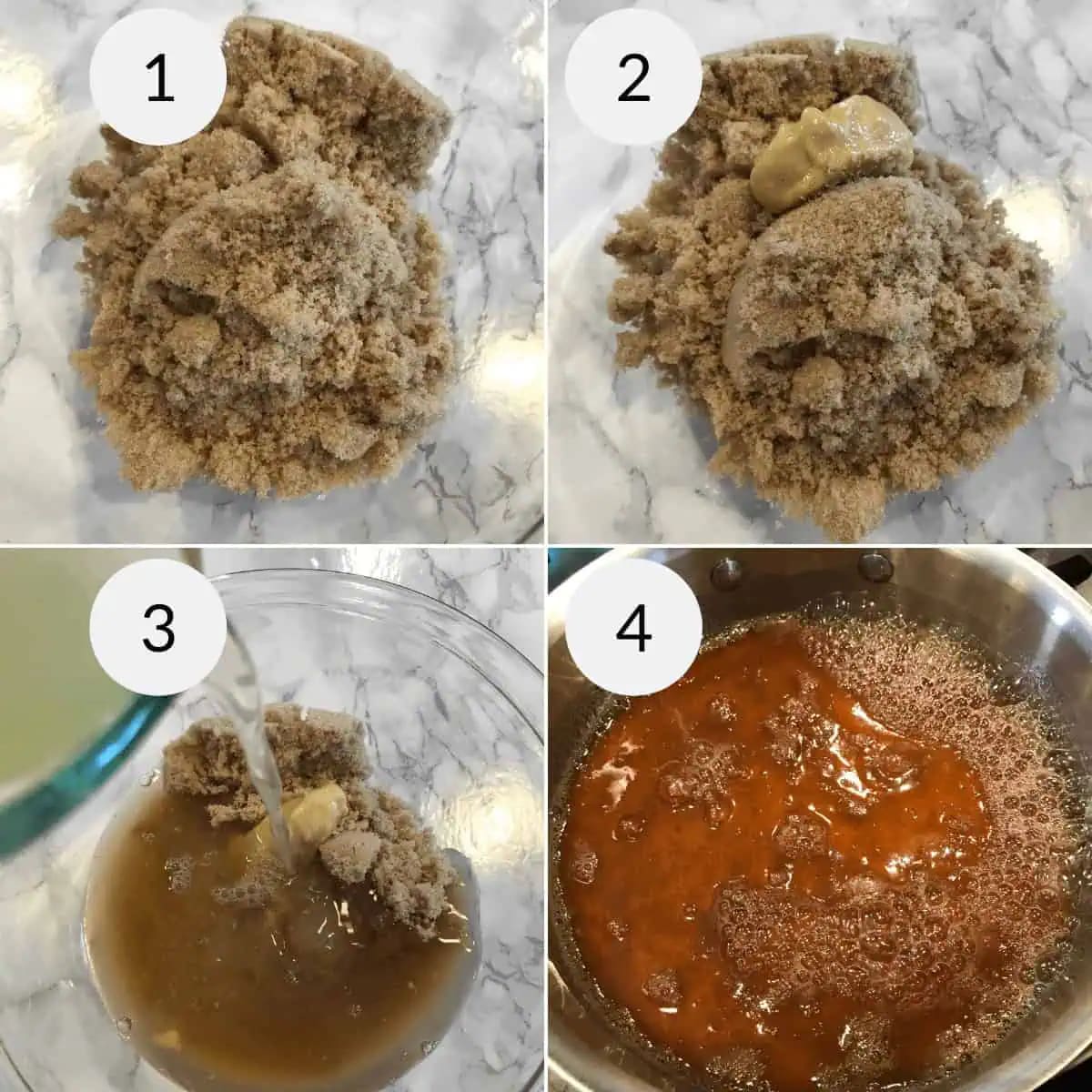 1

2

3

4