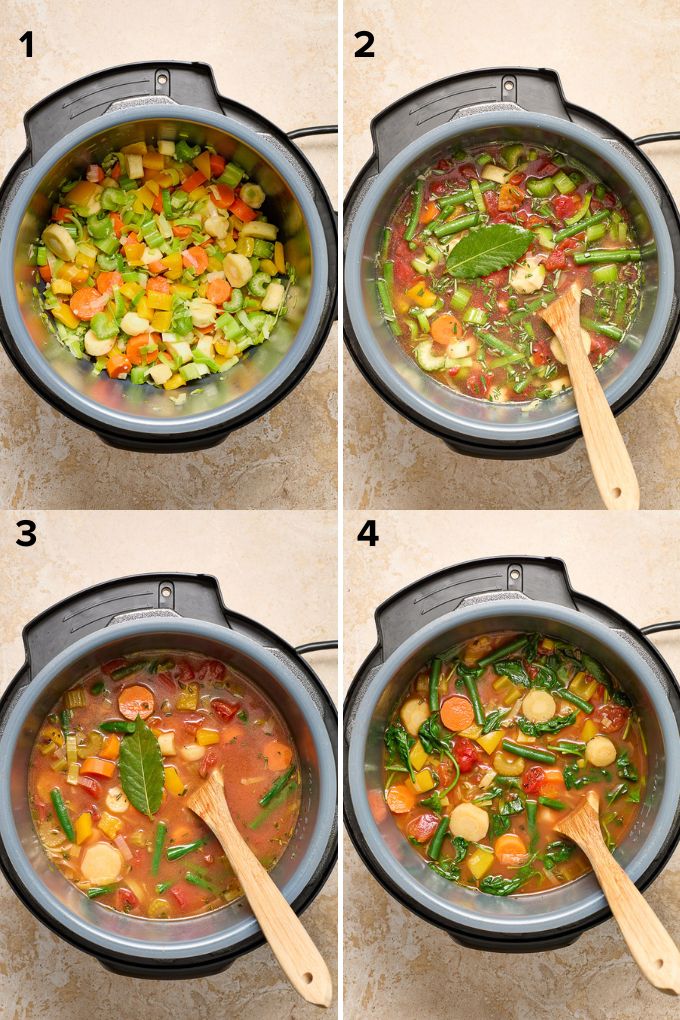 1

2

3

4