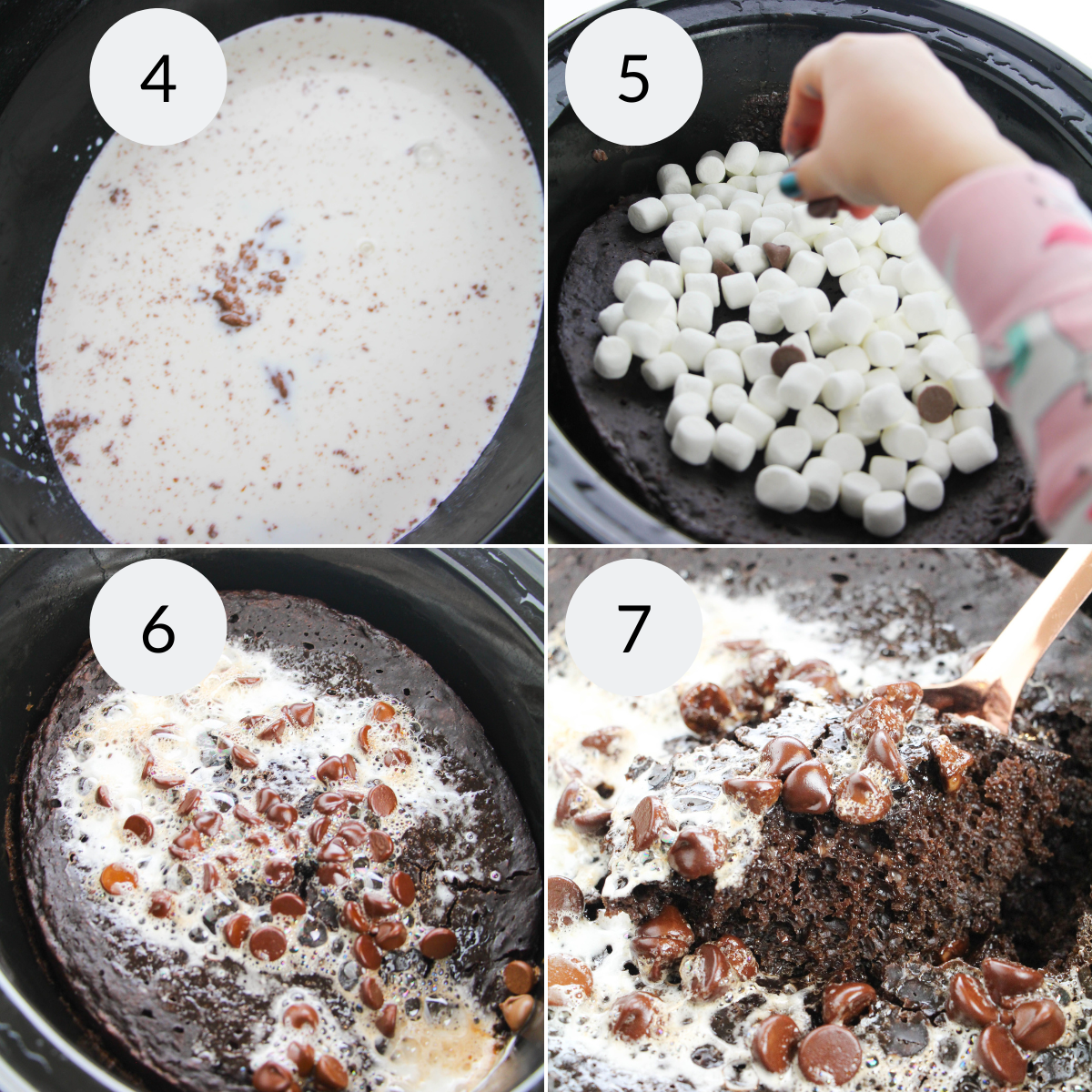 4

5

6

7