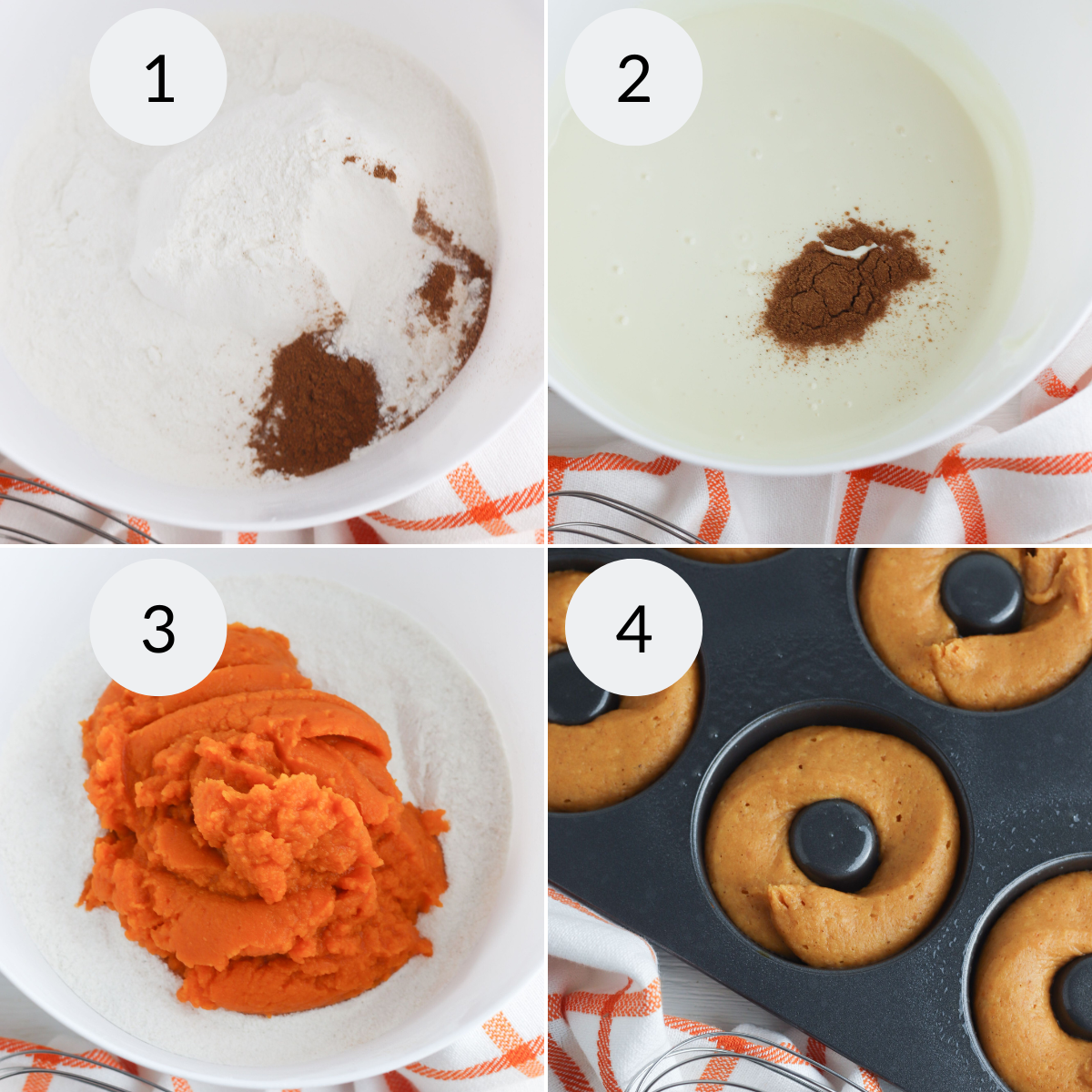 1
2
3
4